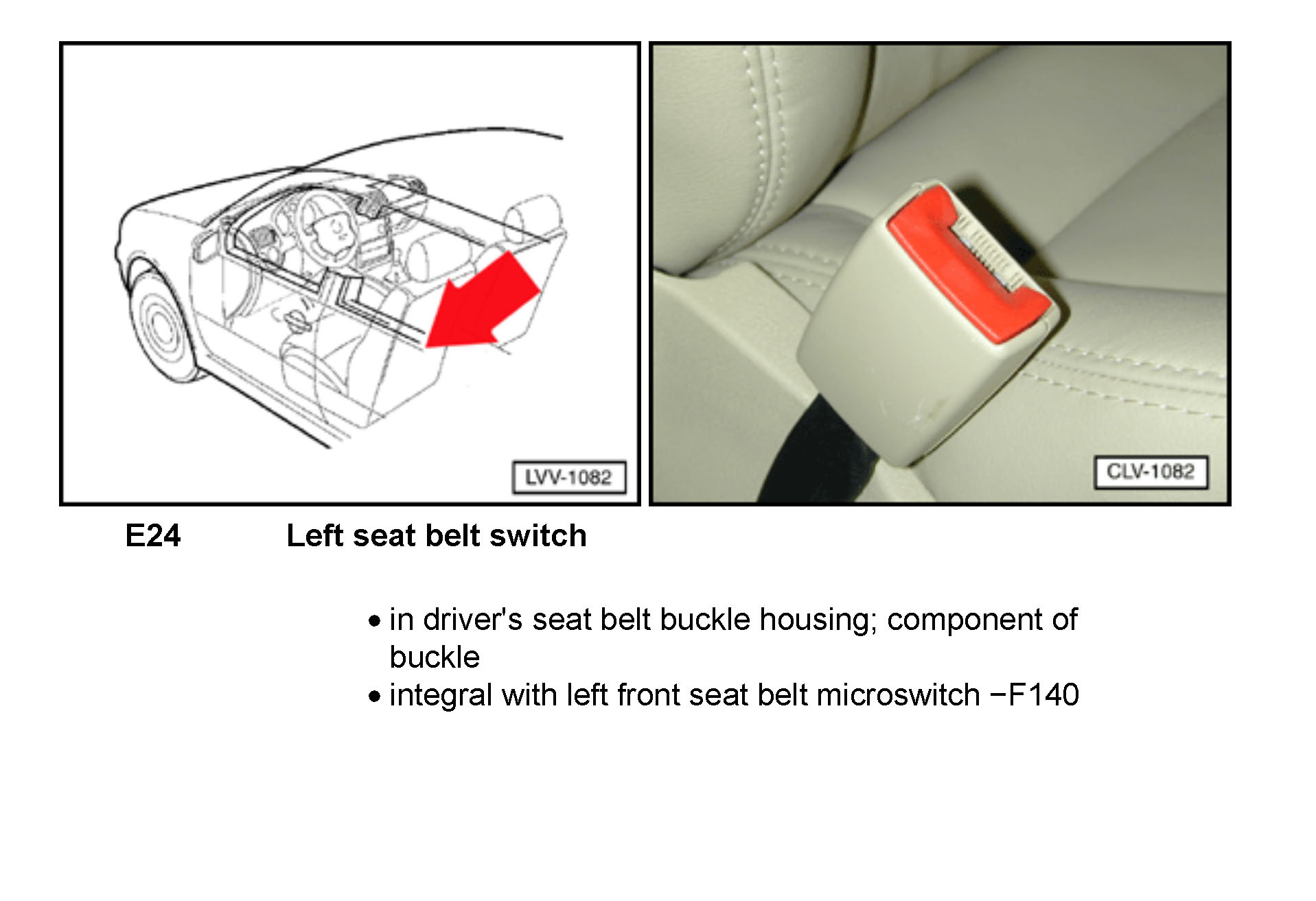 LVV-1082

CLV-1082

E24 Left seat belt switch

• in driver's seat belt buckle housing; component of buckle
• integral with left front seat belt microswitch −F140