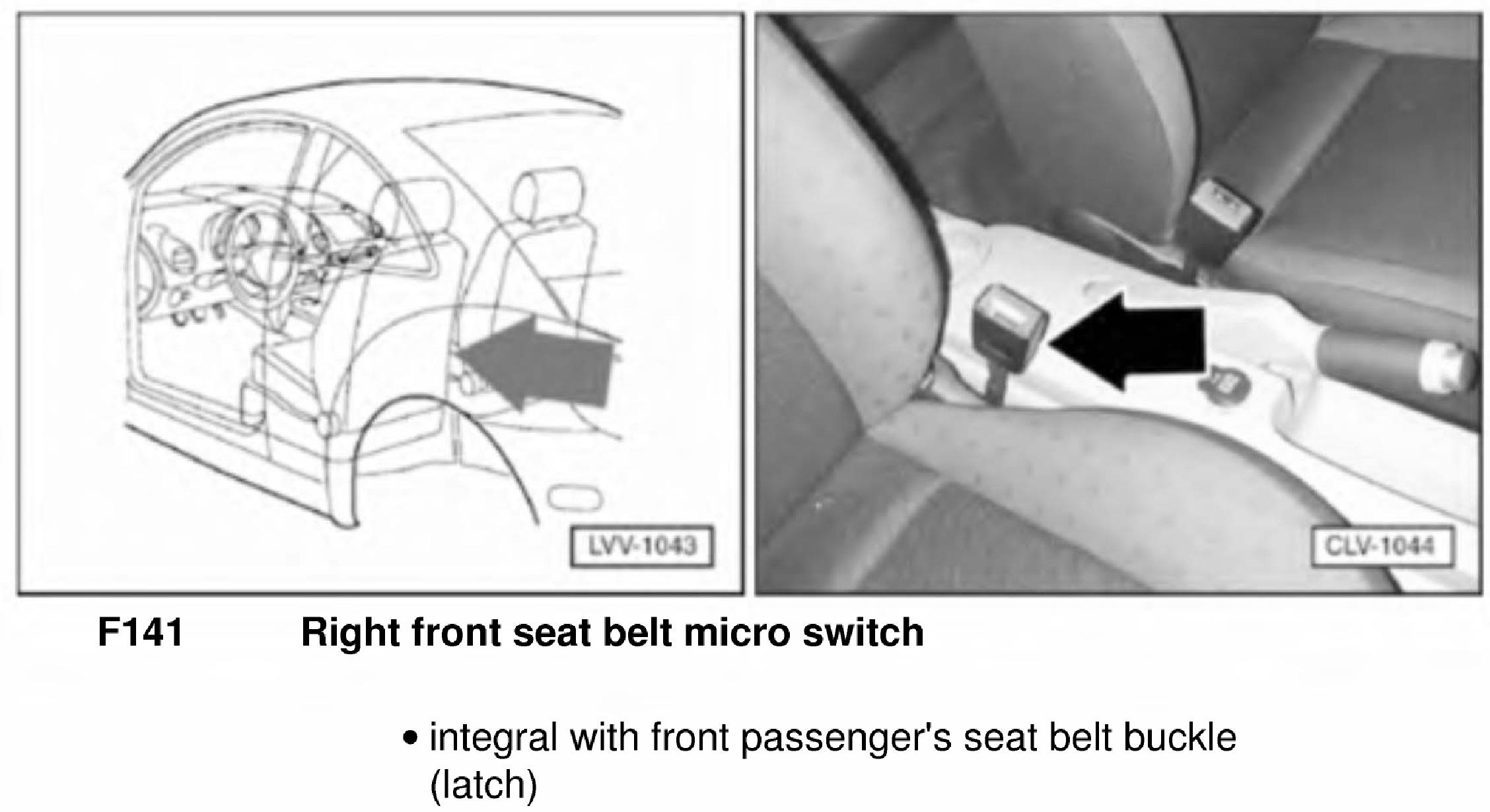 LVV-1043

CLV-1044

F141 Right front seat belt micro switch

• integral with front passenger's seat belt buckle (latch)