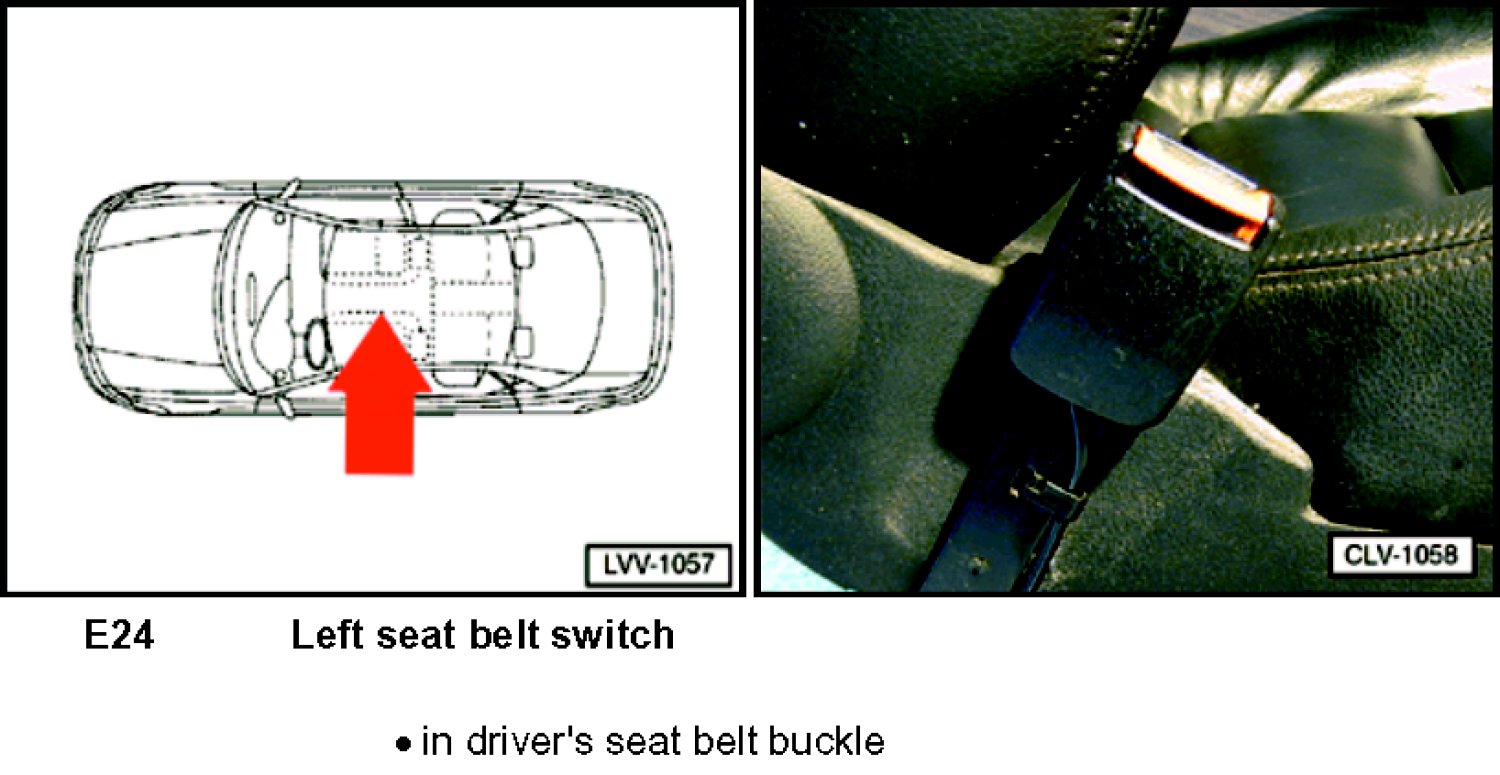 LVV-1057

CLV-1058

E24 Left seat belt switch

• in driver's seat belt buckle