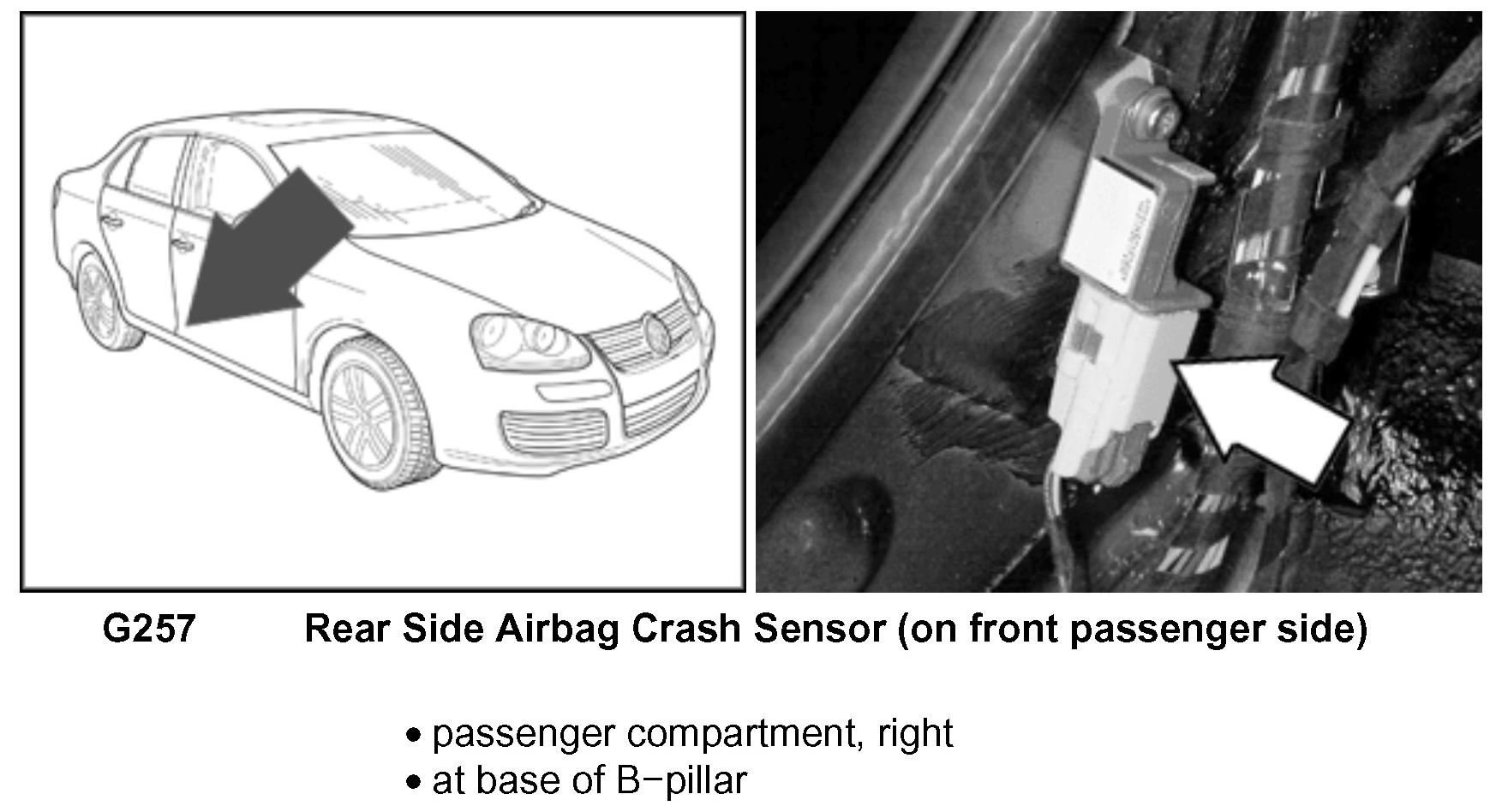 G257 Rear Side Airbag Crash Sensor (on front passenger side)

• passenger compartment, right
• at base of B−pillar