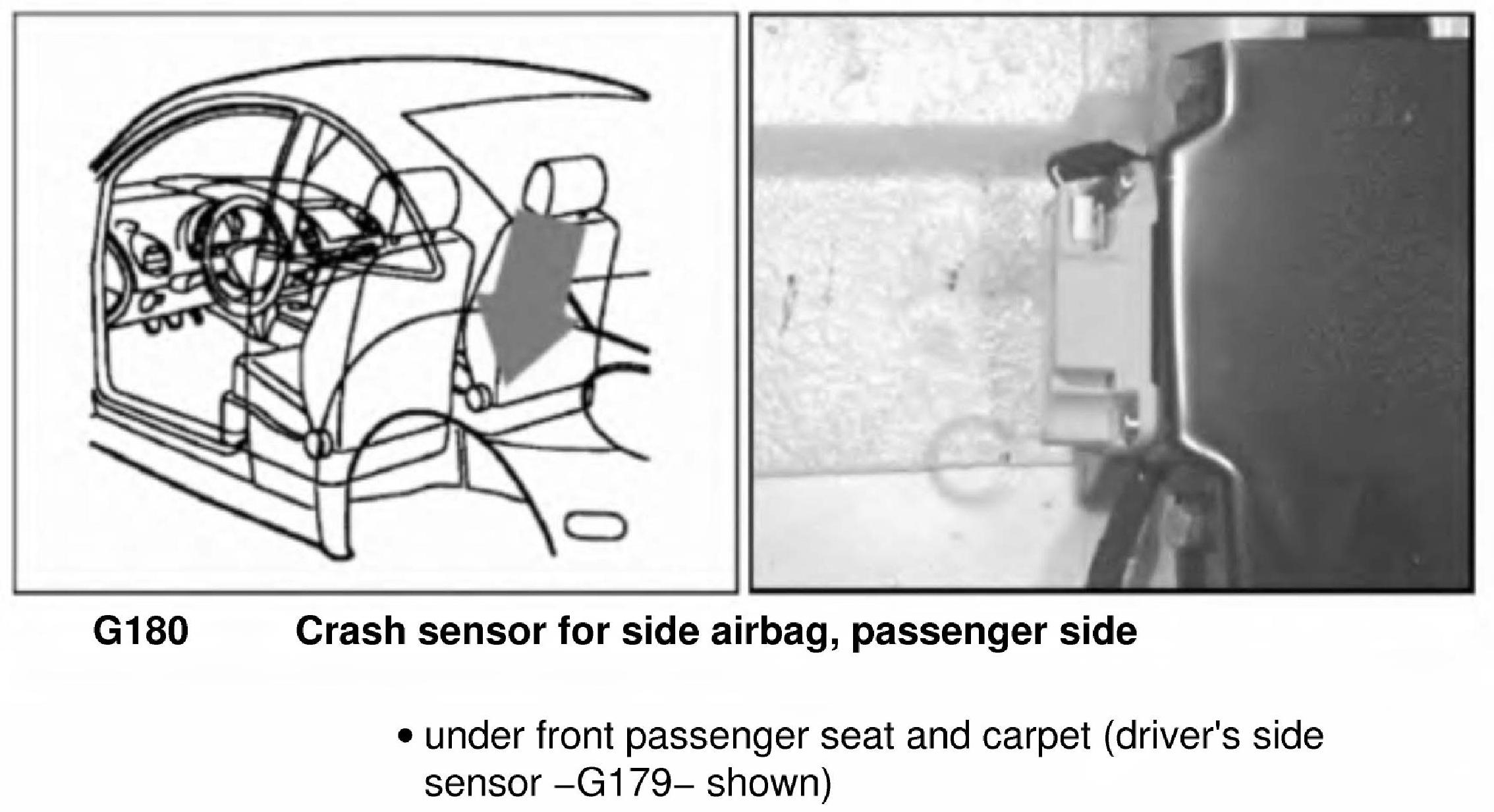 G180 Crash sensor for side airbag, passenger side

• under front passenger seat and carpet (driver's side sensor –G179– shown)