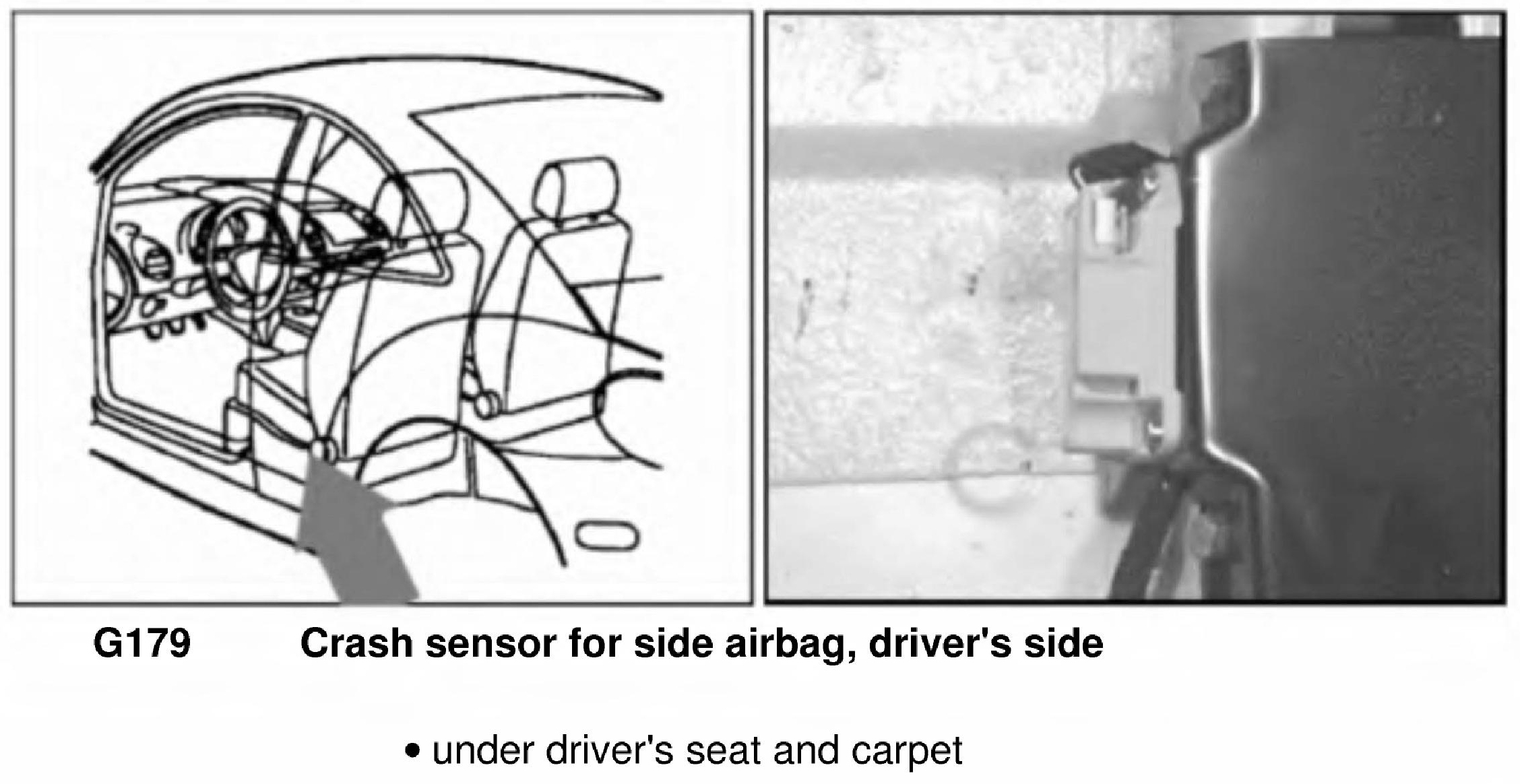 G179 Crash sensor for side airbag, driver's side

• under driver's seat and carpet