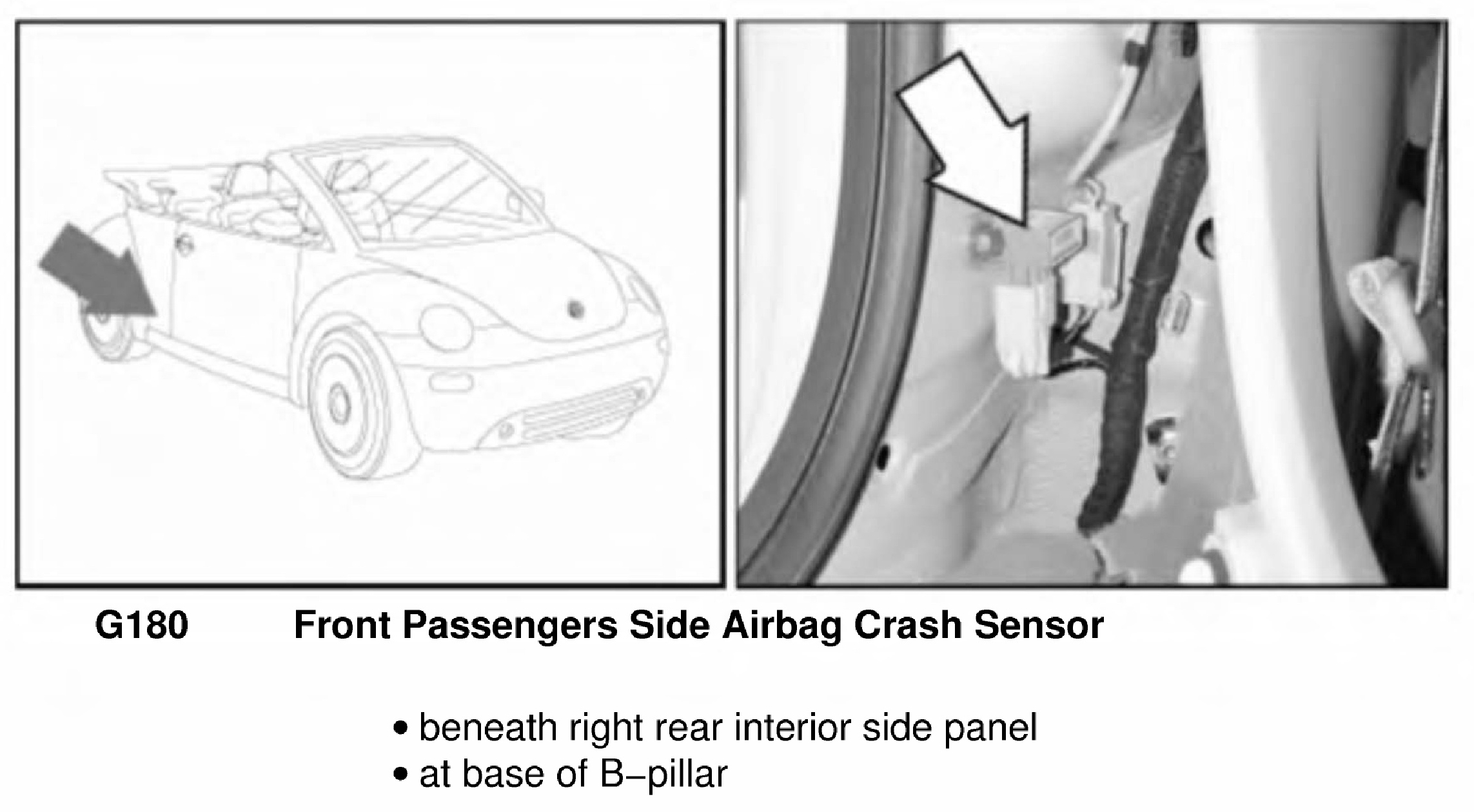 G180 Front Passengers Side Airbag Crash Sensor

• beneath right rear interior side panel
• at base of B–pillar