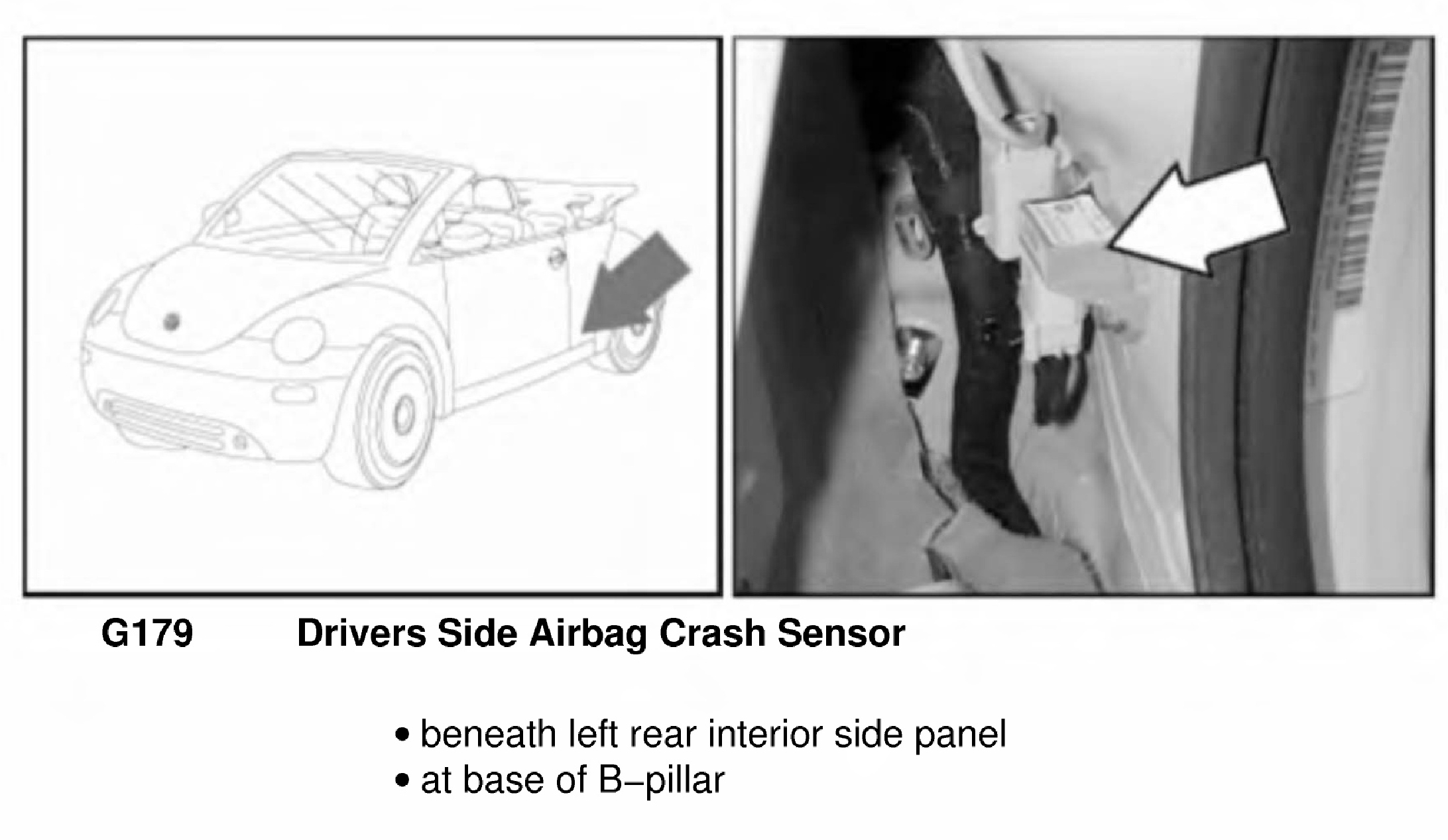 G179 Drivers Side Airbag Crash Sensor

• beneath left rear interior side panel
• at base of B–pillar