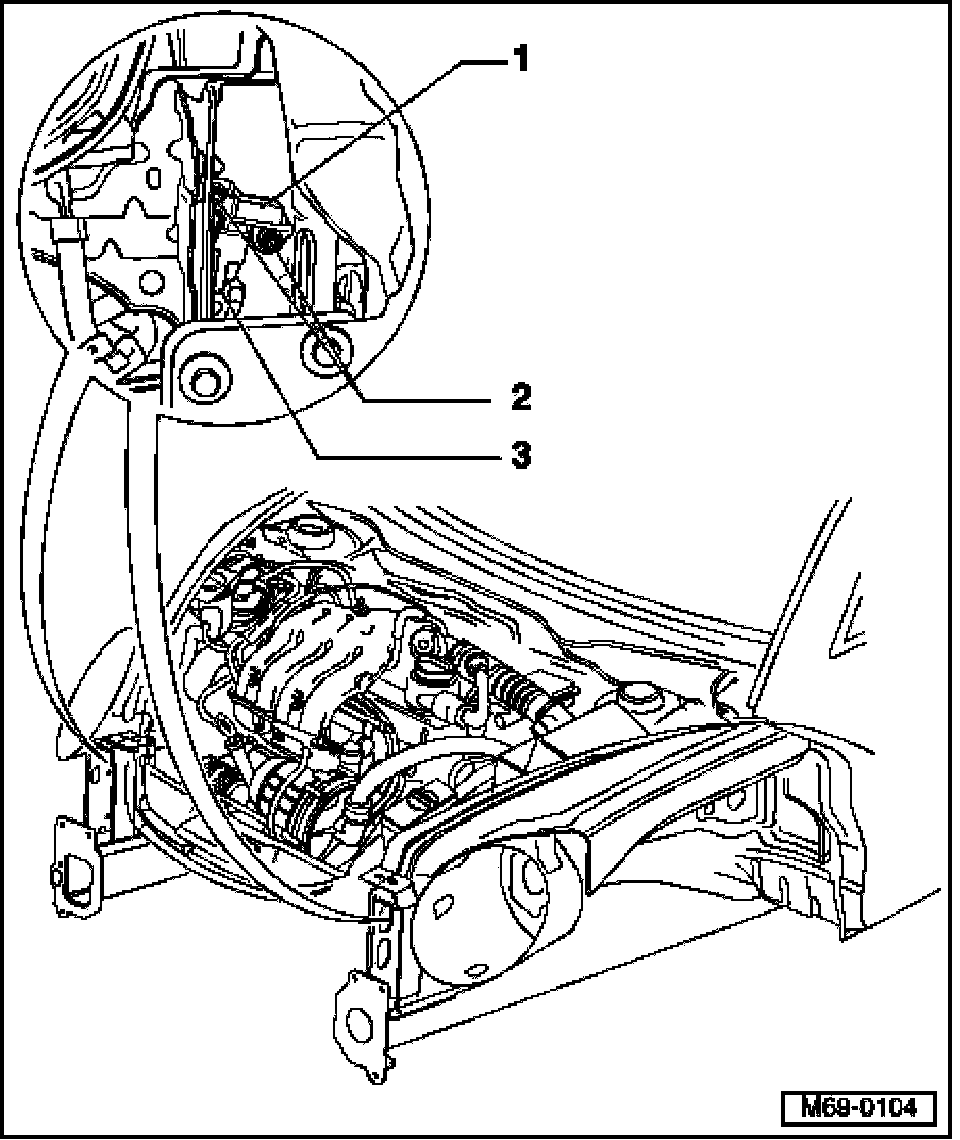 1
2
3
M69-0104