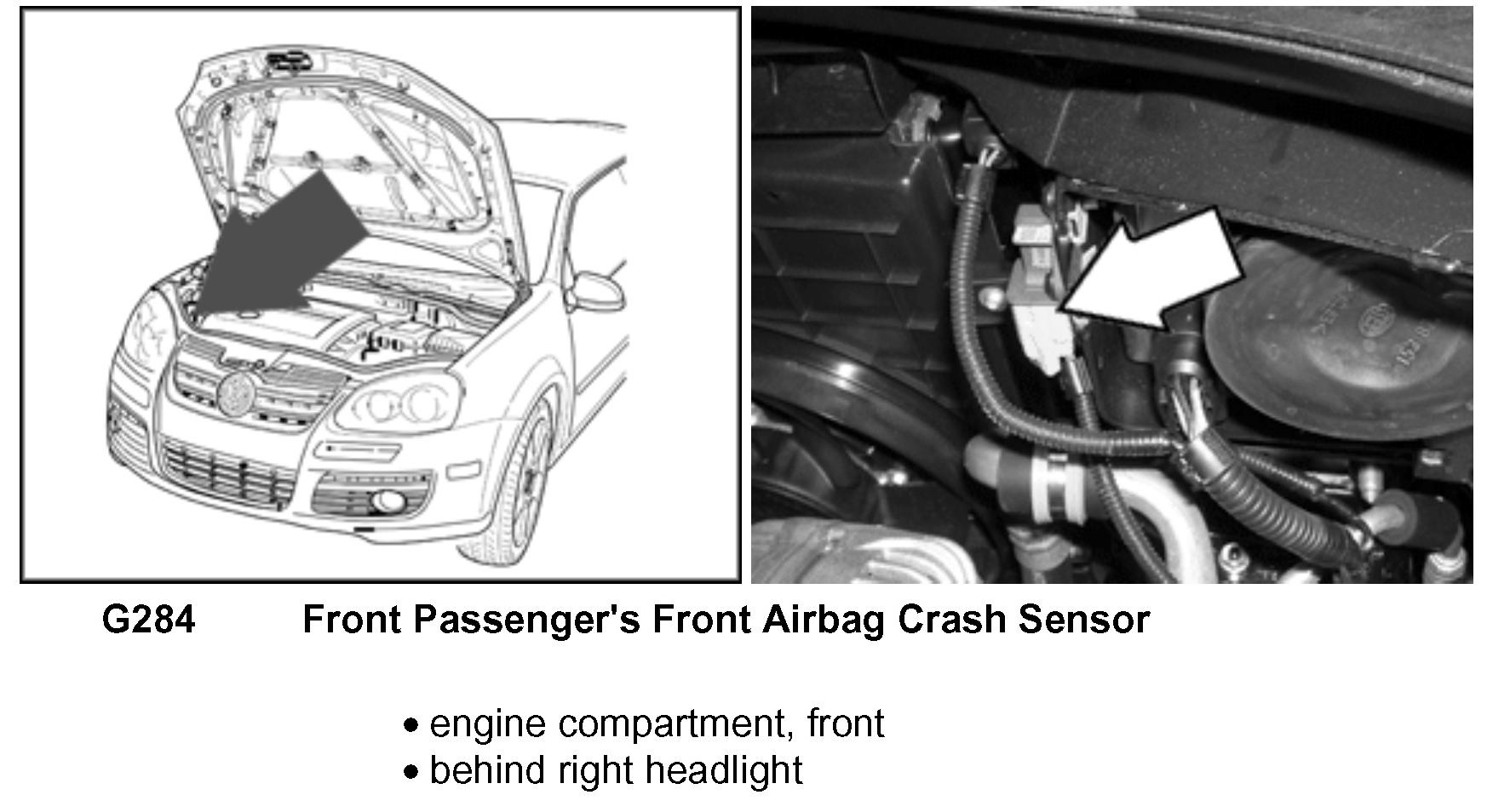 G284 Front Passenger's Front Airbag Crash Sensor

• engine compartment, front
• behind right headlight