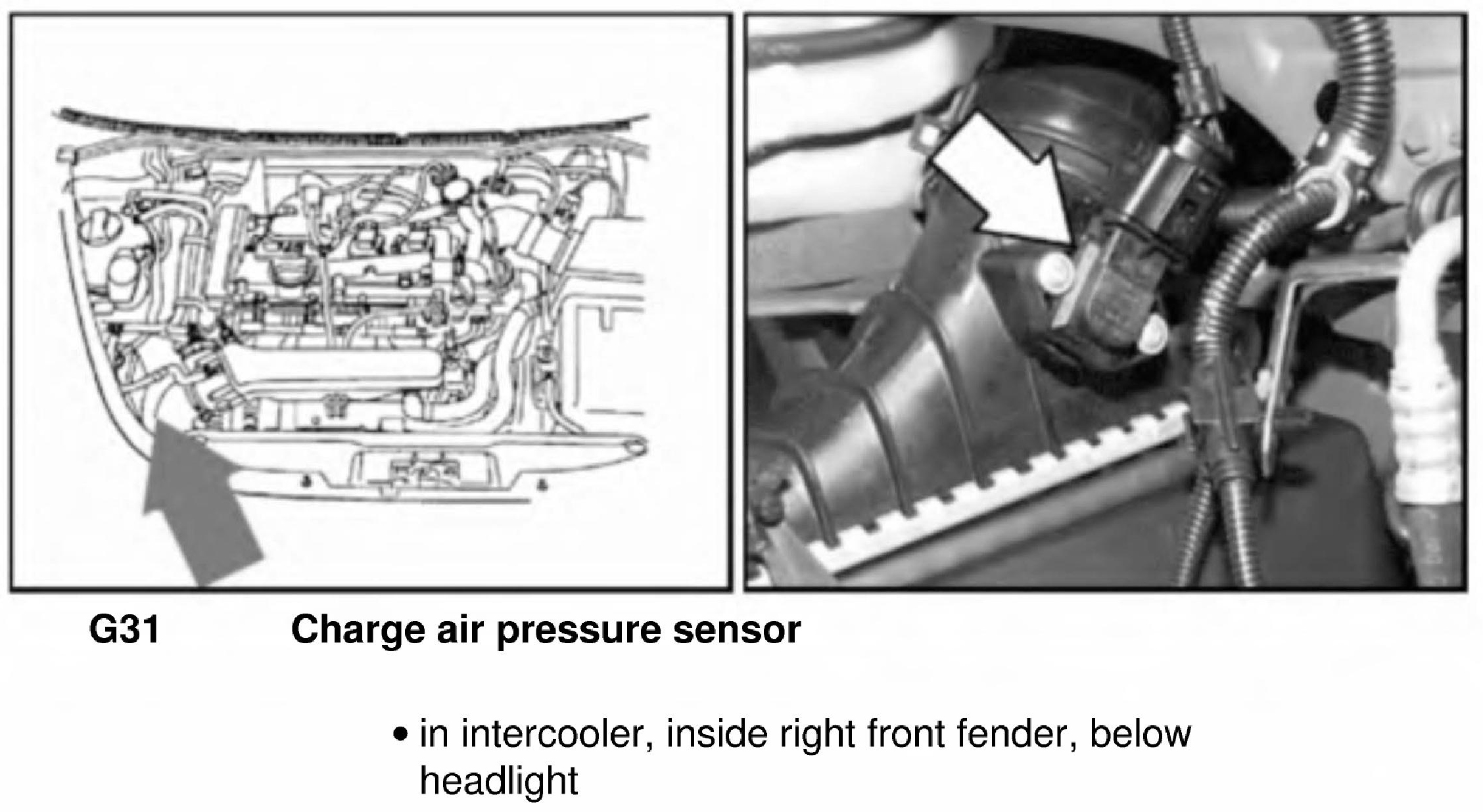 G31 Charge air pressure sensor

• in intercooler, inside right front fender, below headlight