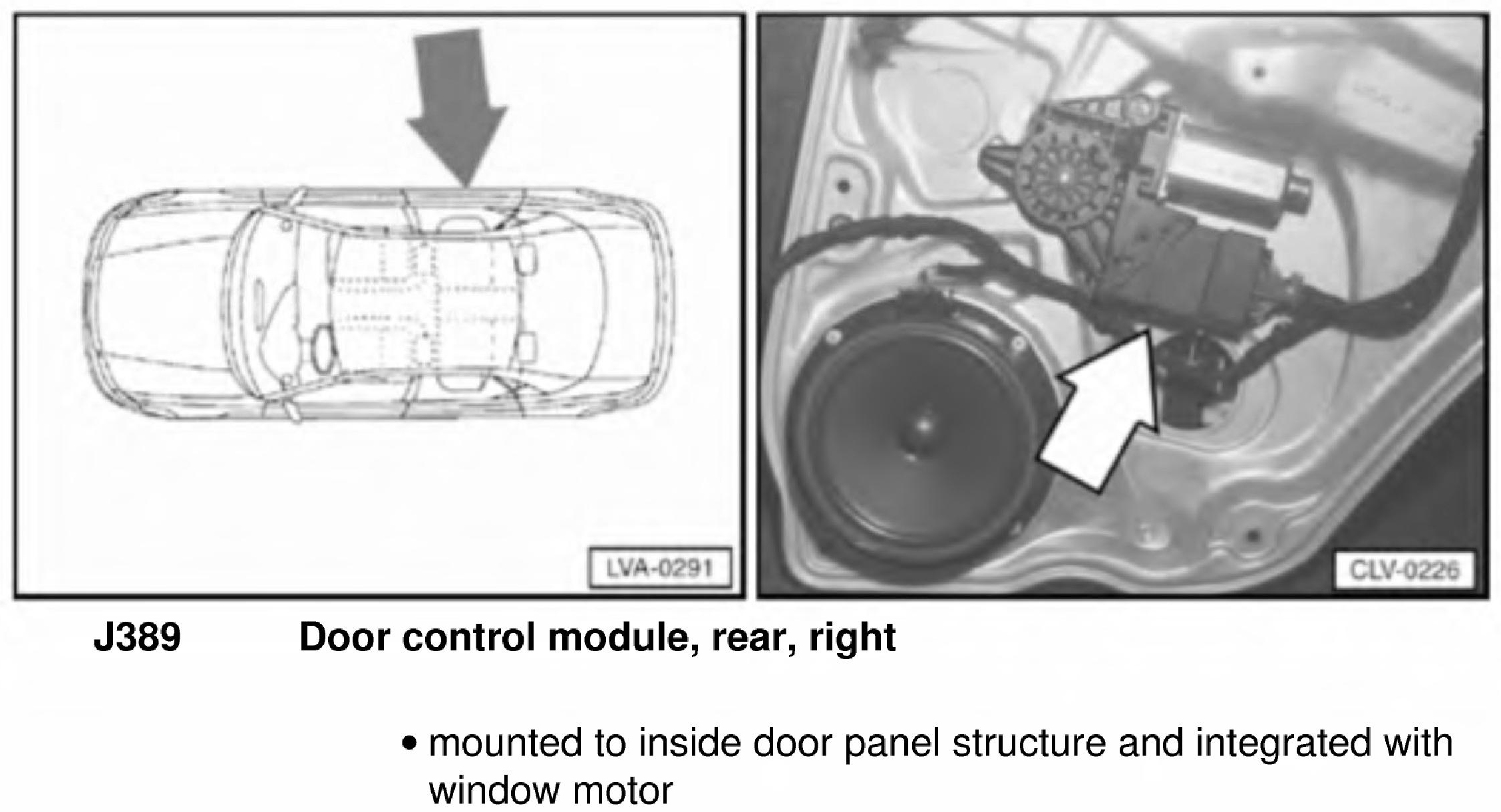 LVA-0291

CLV-0226

J389 Door control module, rear, right

• mounted to inside door panel structure and integrated with window motor