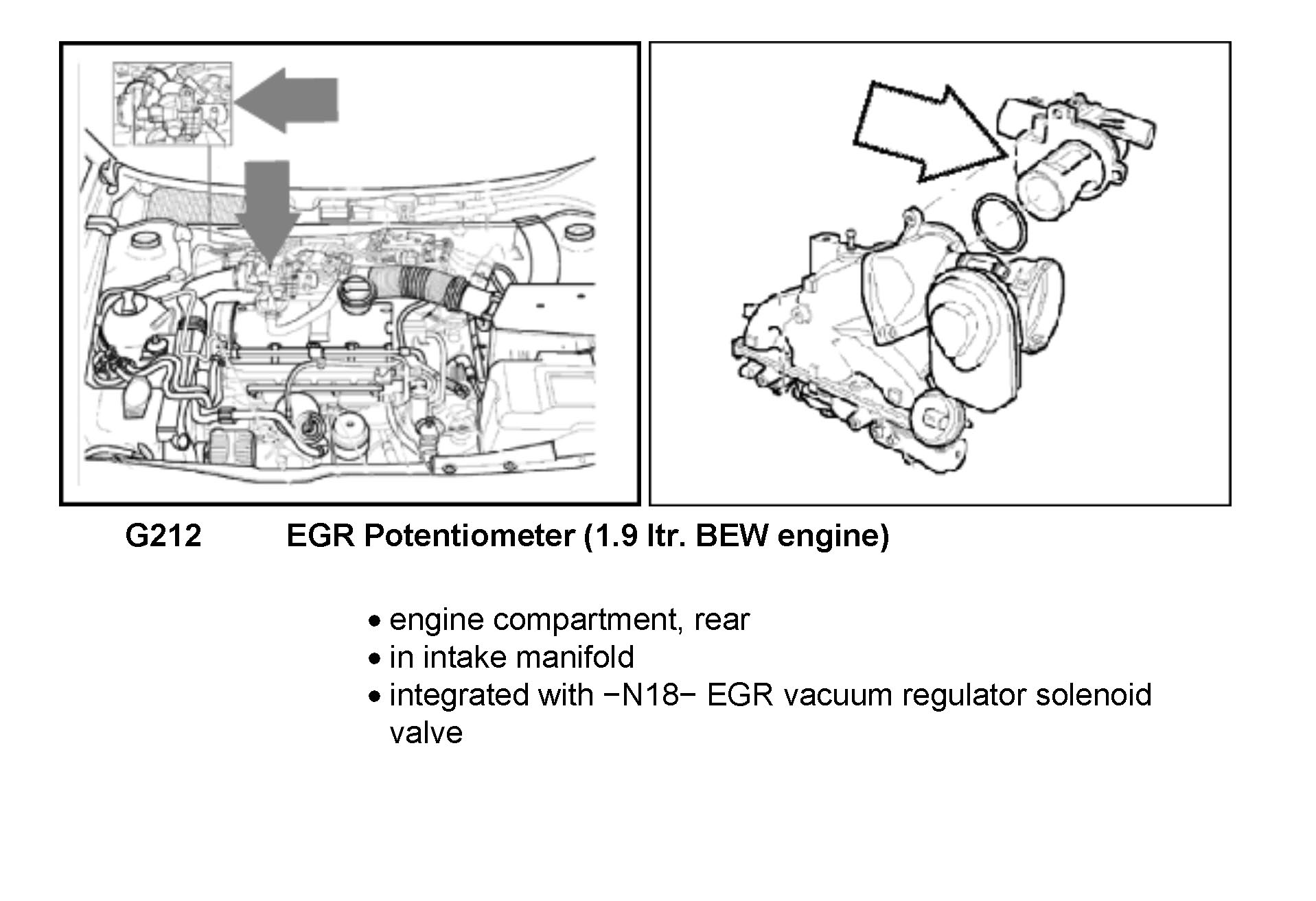 G212 EGR Potentiometer (1.9 ltr. BEW engine)

• engine compartment, rear
• in intake manifold
• integrated with −N18− EGR vacuum regulator solenoid valve