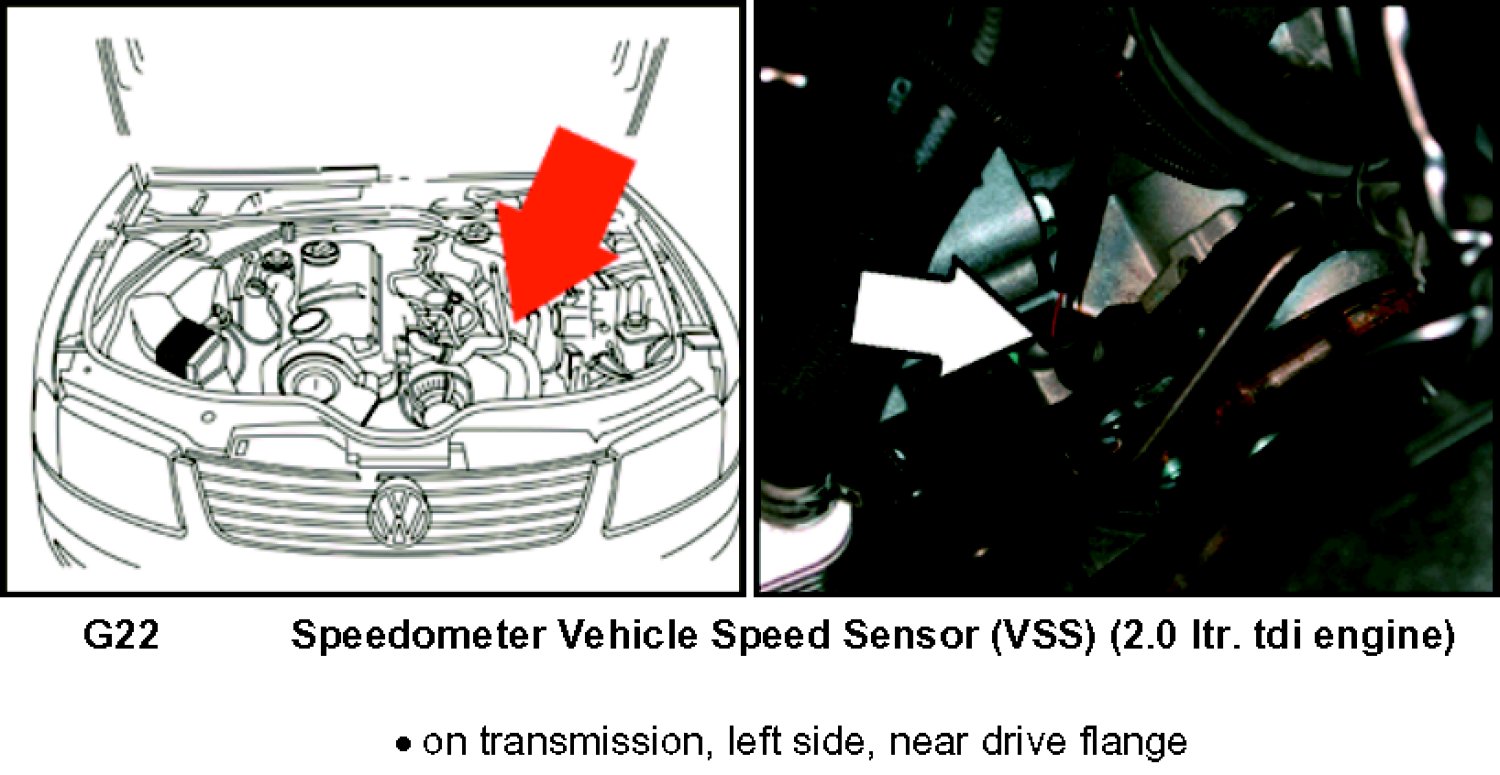 G22 Speedometer Vehicle Speed Sensor (VSS) (2.0 ltr. tdi engine)

• on transmission, left side, near drive flange