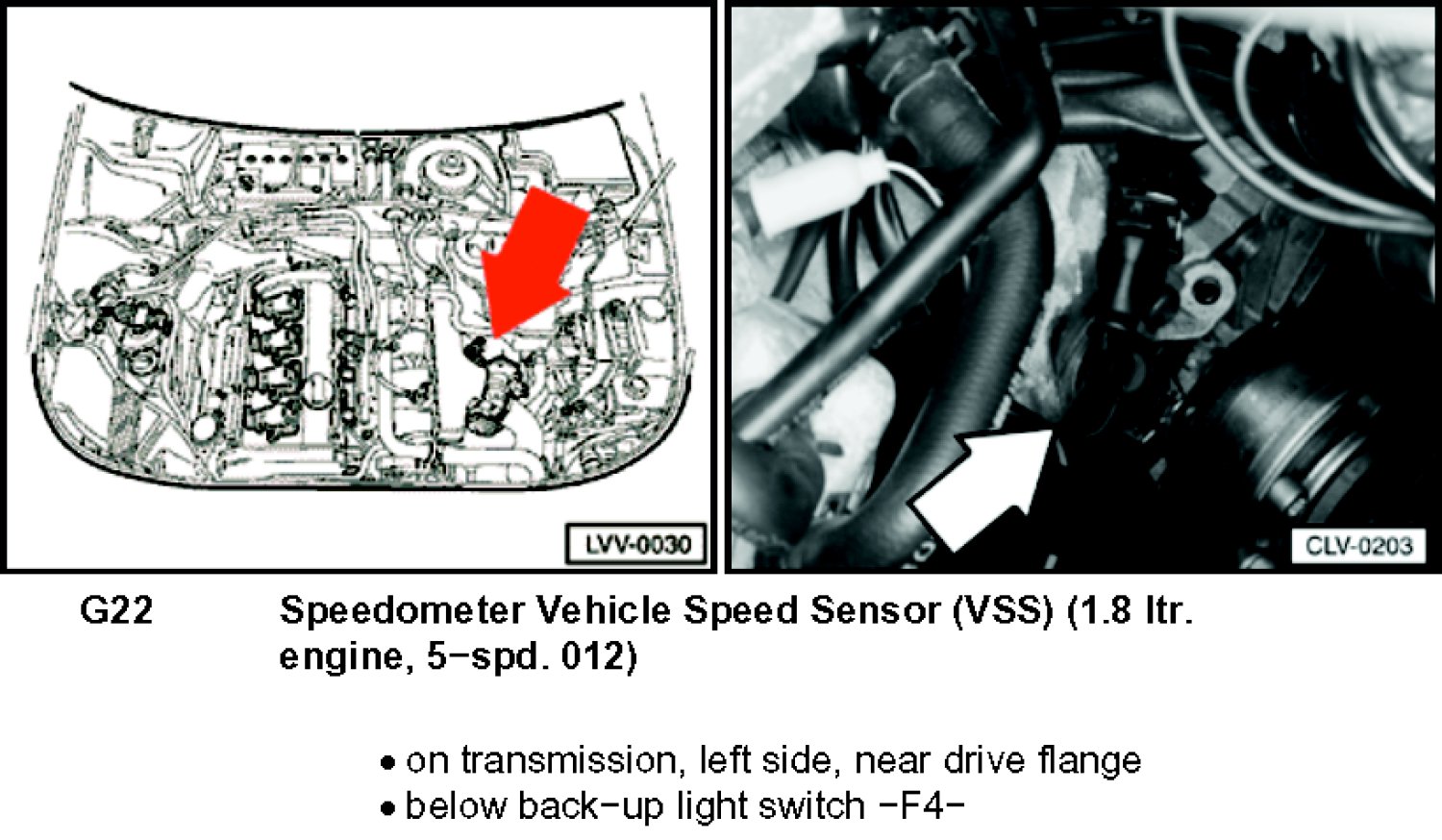 LVV-0030

CLV-0203

G22 Speedometer Vehicle Speed Sensor (VSS) (1.8 ltr. engine, 5-spd. 012)

• on transmission, left side, near drive flange
• below back-up light switch -F4-