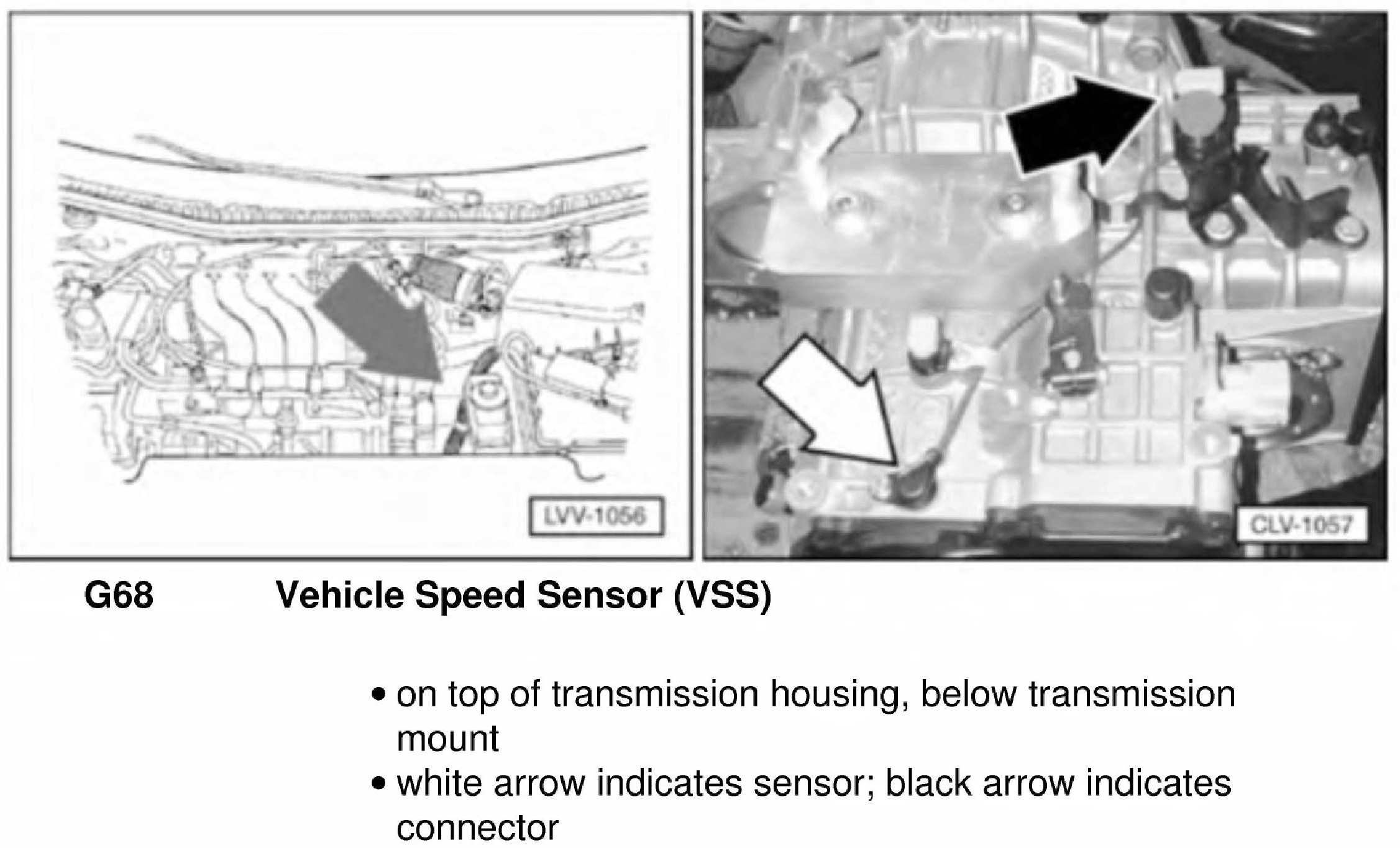 LVV-1056

CLV-1057

G68 Vehicle Speed Sensor (VSS)

• on top of transmission housing, below transmission mount
• white arrow indicates sensor; black arrow indicates connector