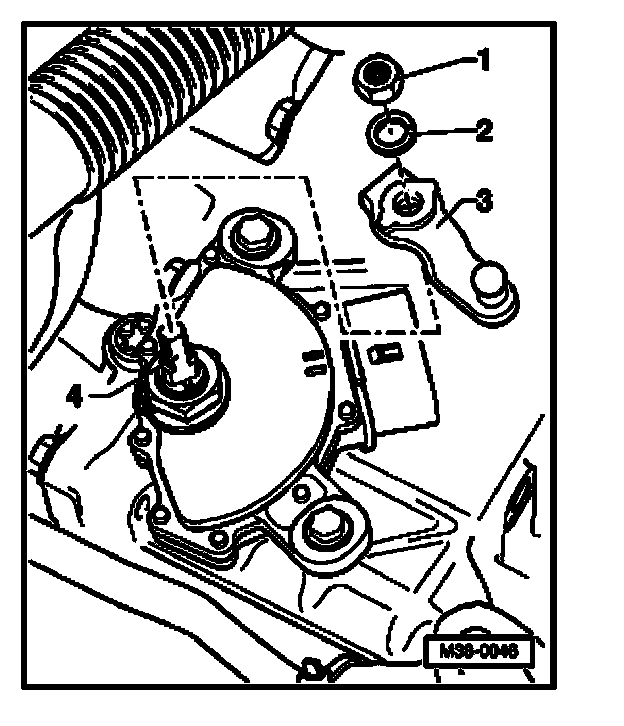 1
2
3
4
M38-0046