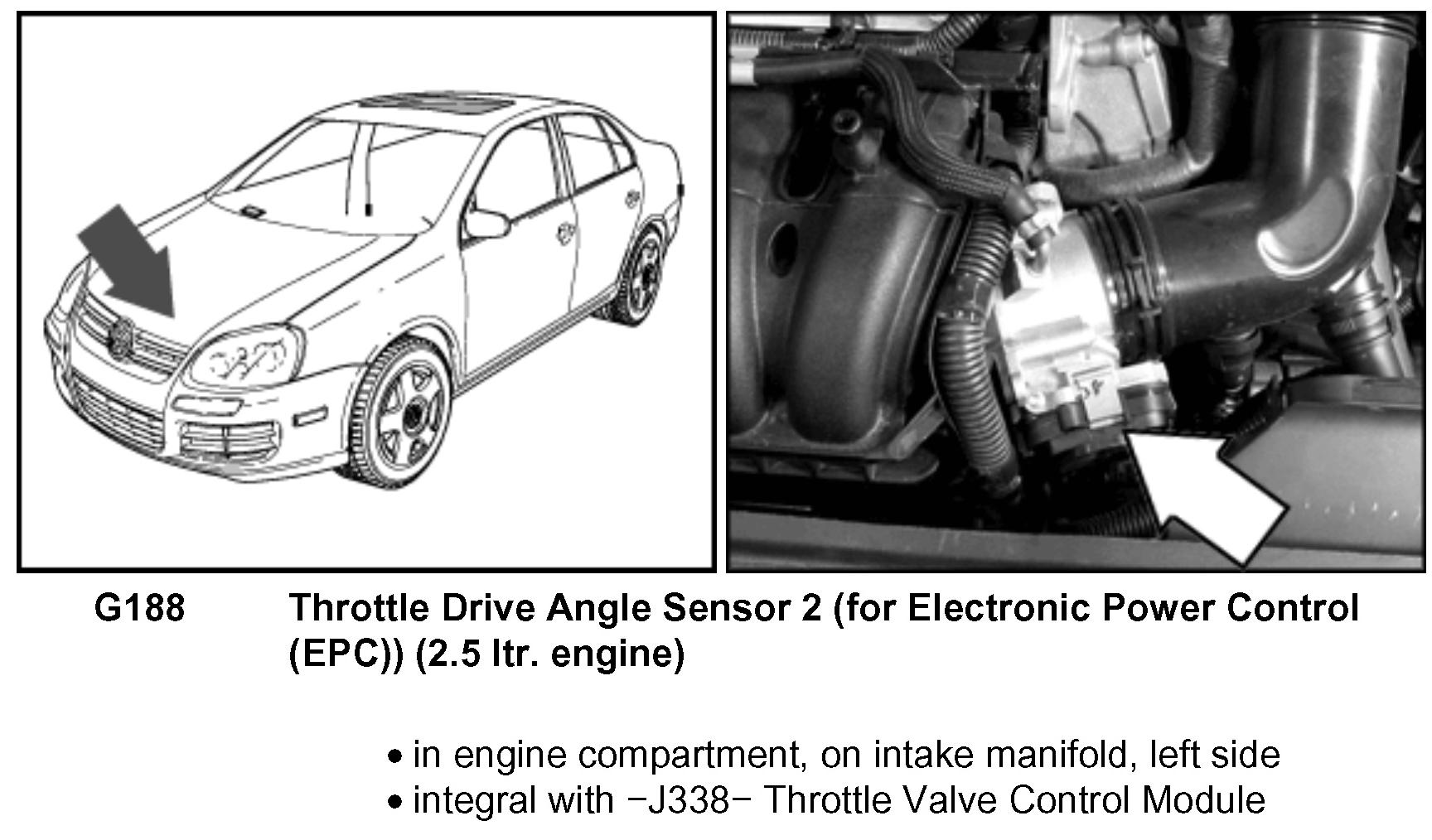 G188 Throttle Drive Angle Sensor 2 (for Electronic Power Control (EPC)) (2.5 ltr. engine)

• in engine compartment, on intake manifold, left side
• integral with −J338− Throttle Valve Control Module