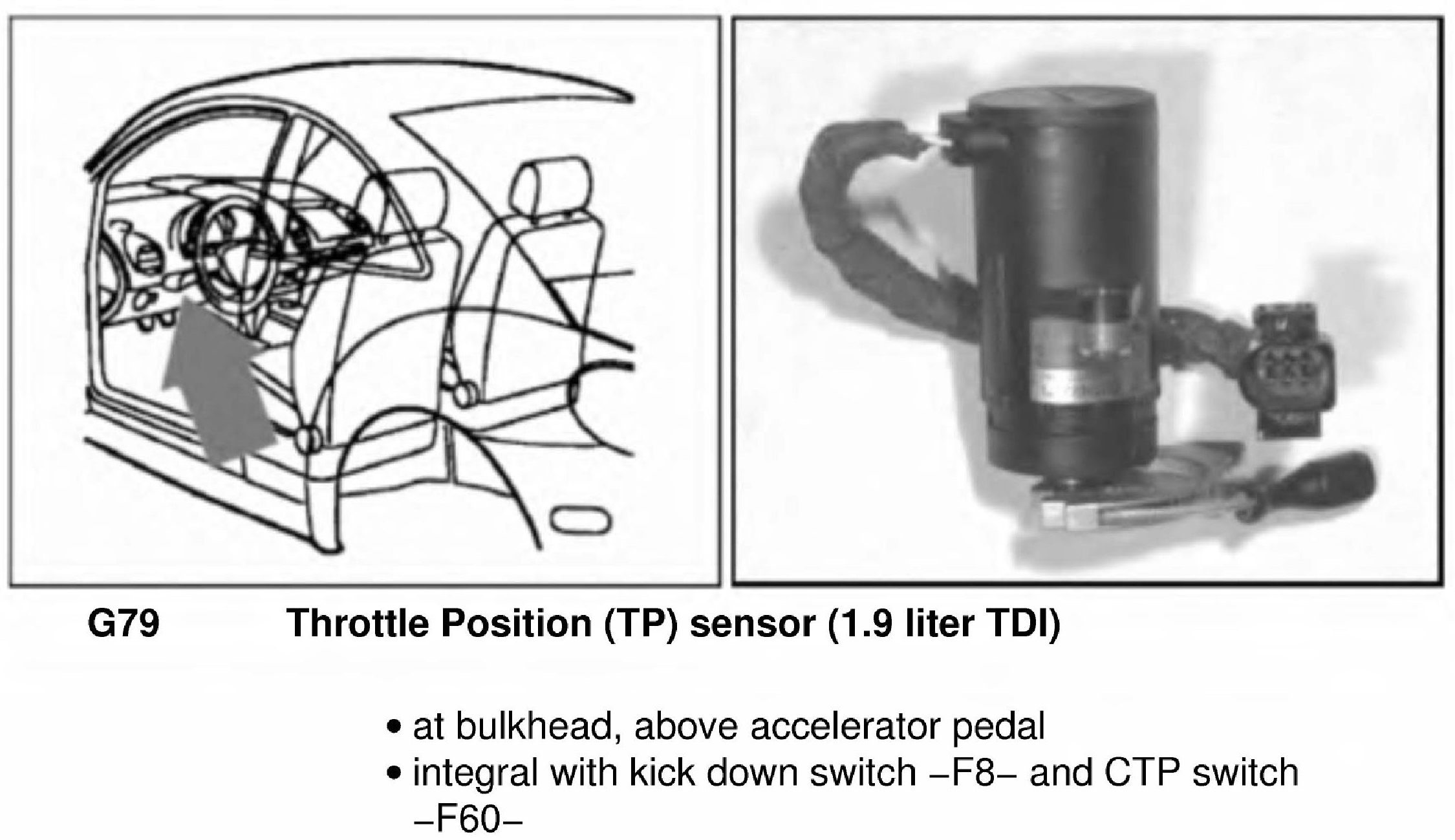 G79 Throttle Position (TP) sensor (1.9 liter TDI)

• at bulkhead, above accelerator pedal
• integral with kick down switch –F8– and CTP switch –F60–