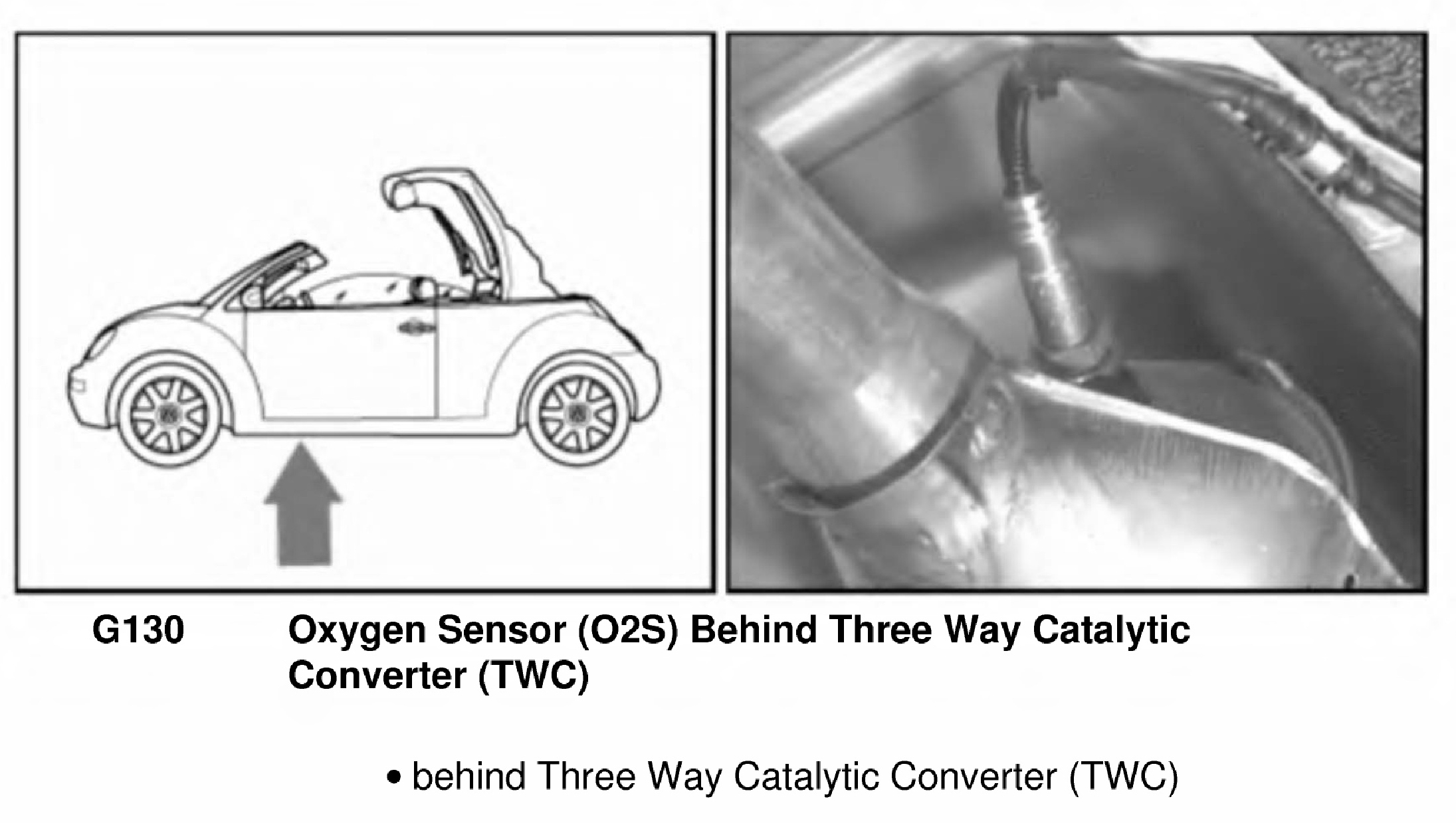 G130 Oxygen Sensor (O2S) Behind Three Way Catalytic Converter (TWC)

• behind Three Way Catalytic Converter (TWC)