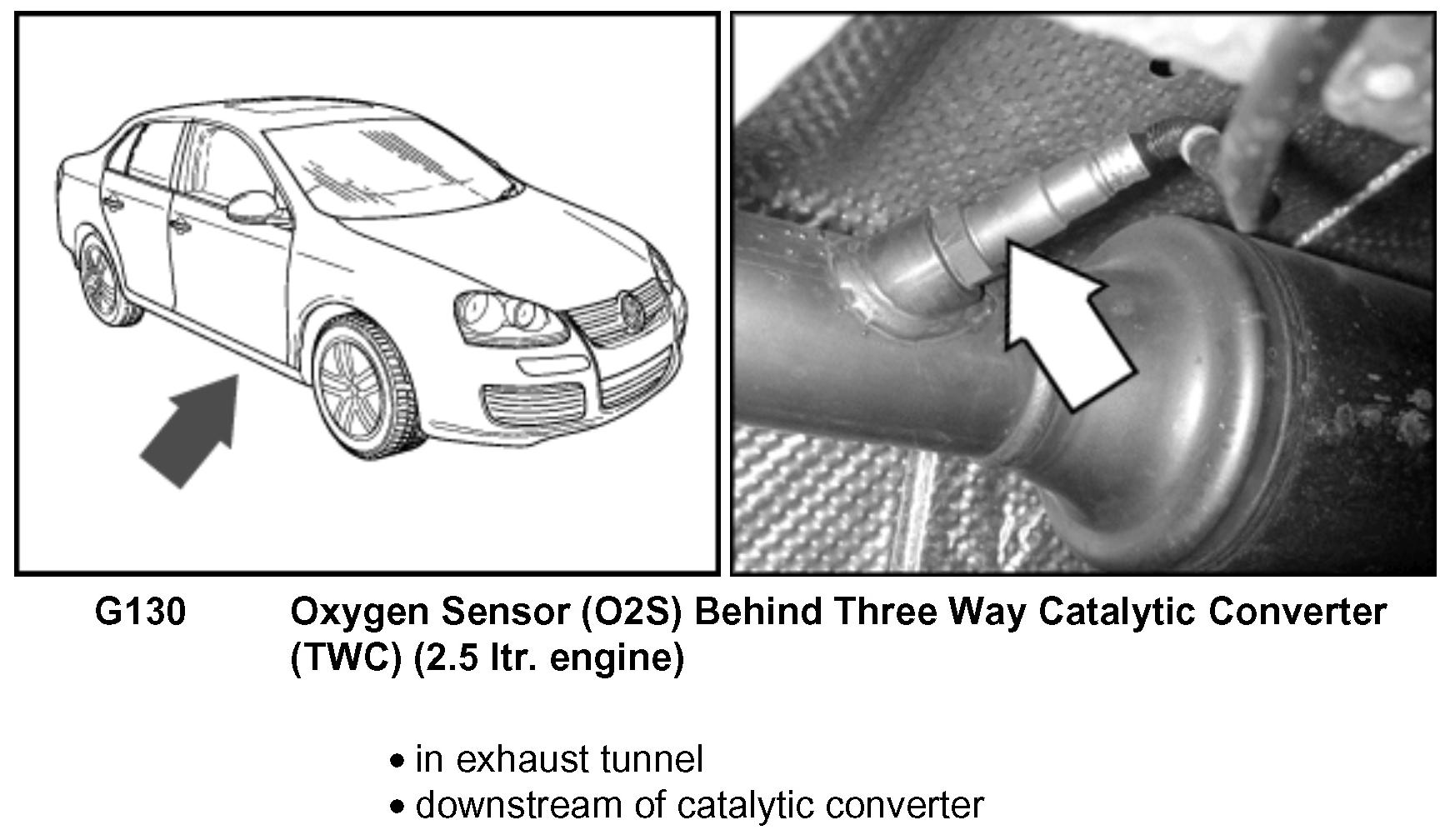 G130 Oxygen Sensor (O2S) Behind Three Way Catalytic Converter (TWC) (2.5 ltr. engine)

• in exhaust tunnel
• downstream of catalytic converter