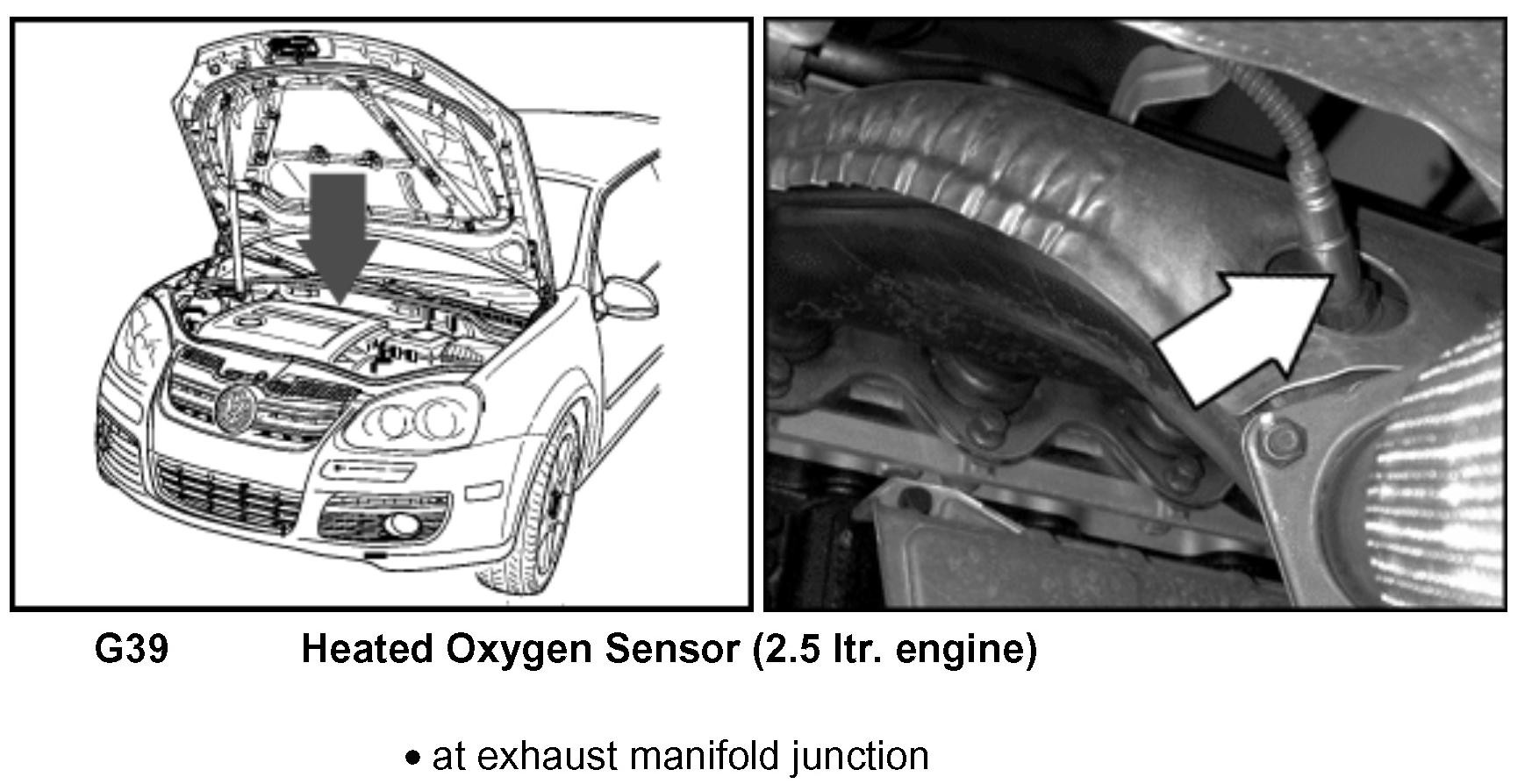 G39 Heated Oxygen Sensor (2.5 ltr. engine)

• at exhaust manifold junction