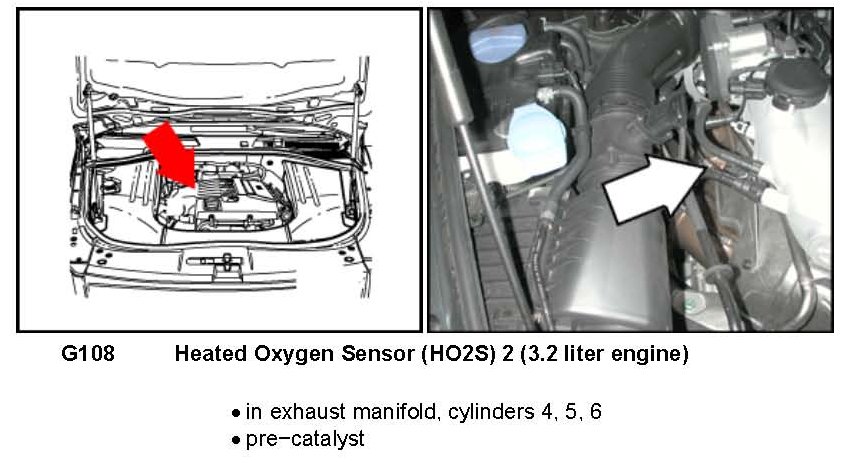 G108 Heated Oxygen Sensor (HO2S) 2 (3.2 liter engine)

• in exhaust manifold, cylinders 4, 5, 6
• pre-catalyst