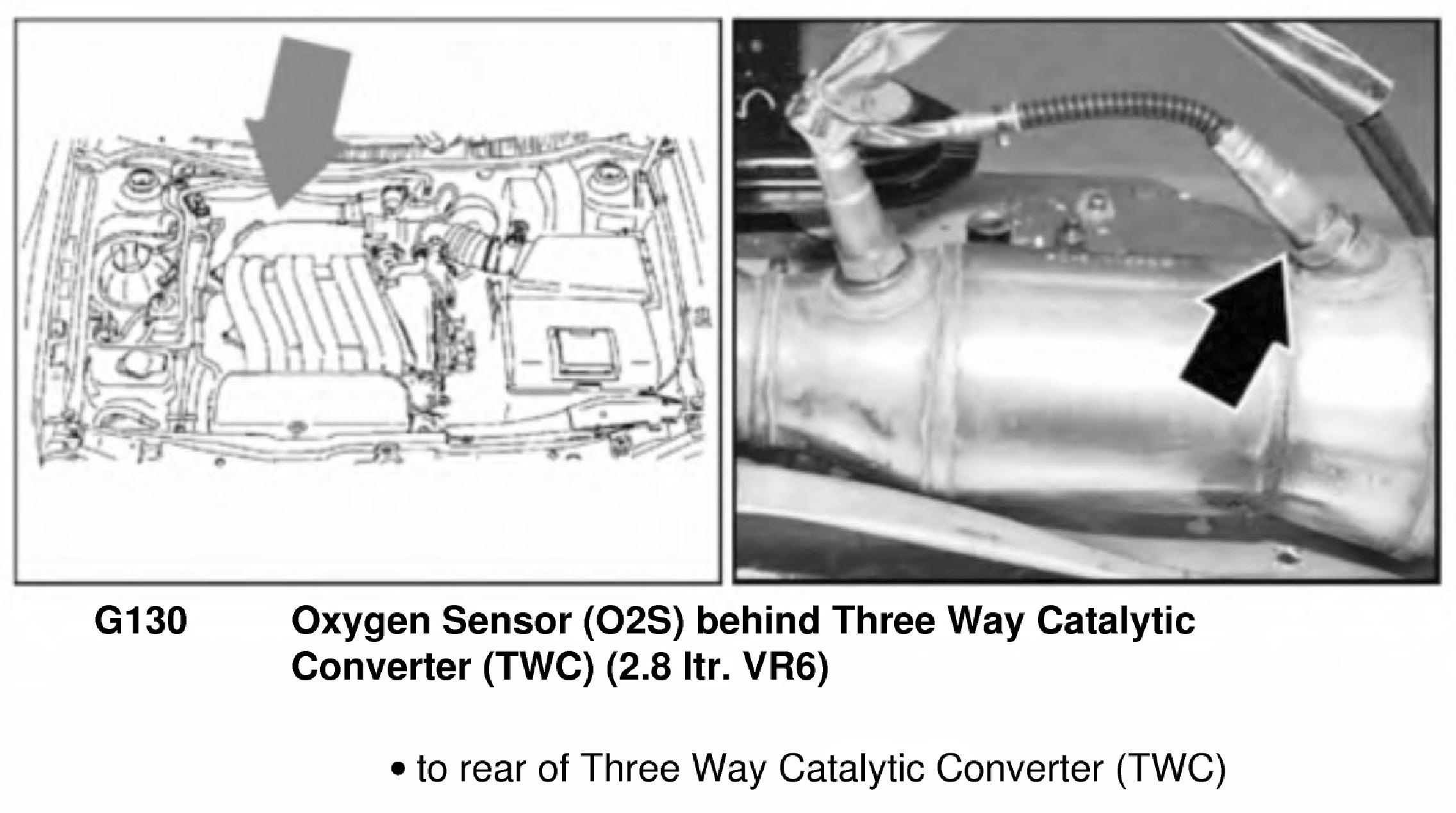 G130 Oxygen Sensor (O2S) behind Three Way Catalytic Converter (TWC) (2.8 ltr. VR6)

• to rear of Three Way Catalytic Converter (TWC)