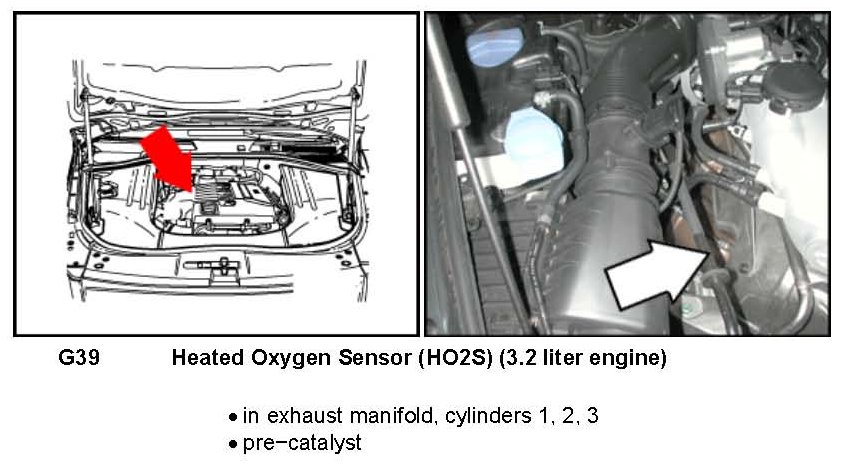 G39 Heated Oxygen Sensor (HO2S) (3.2 liter engine)

• in exhaust manifold, cylinders 1, 2, 3
• pre−catalyst