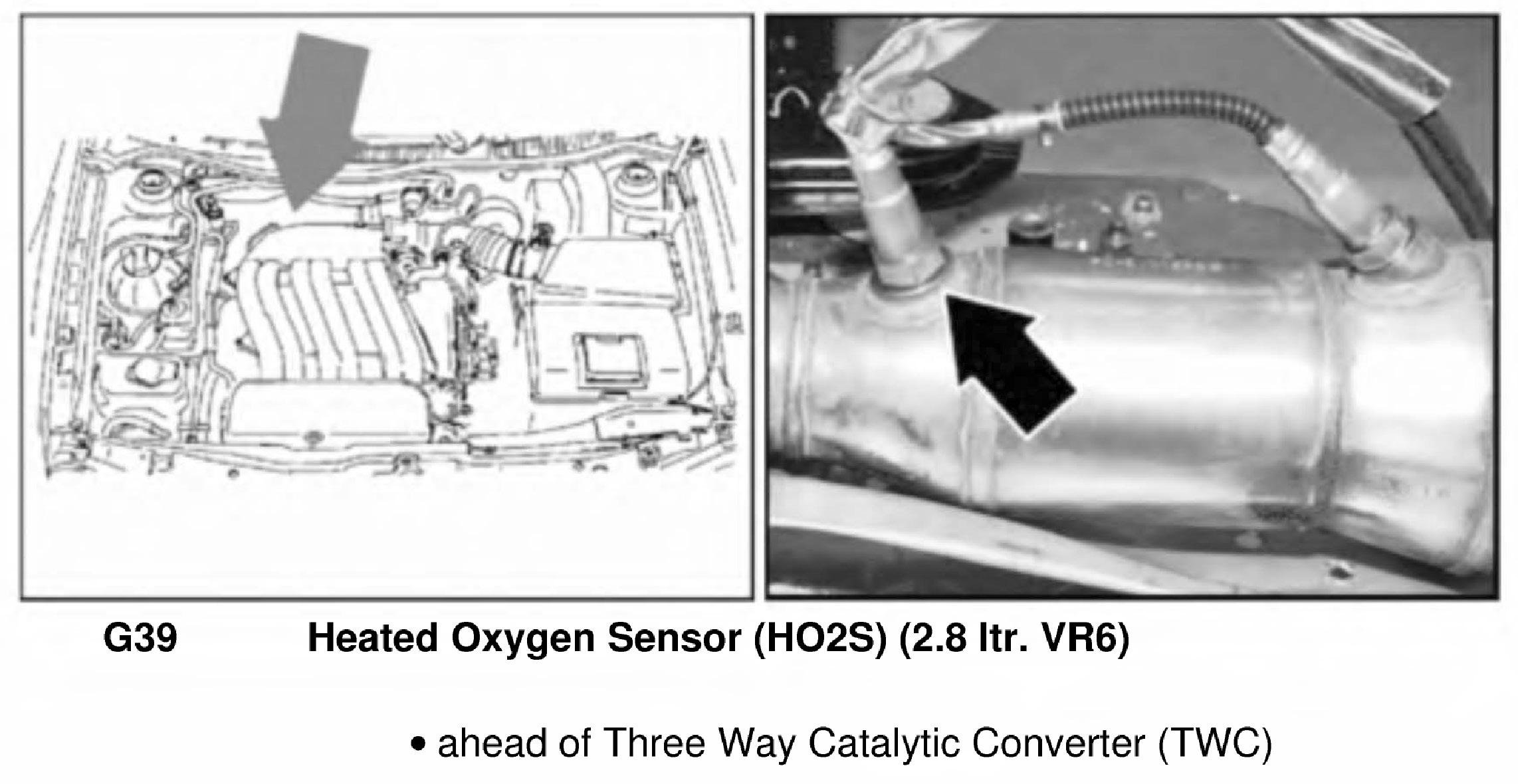 G39 Heated Oxygen Sensor (HO2S) (2.8 ltr. VR6)

• ahead of Three Way Catalytic Converter (TWC)