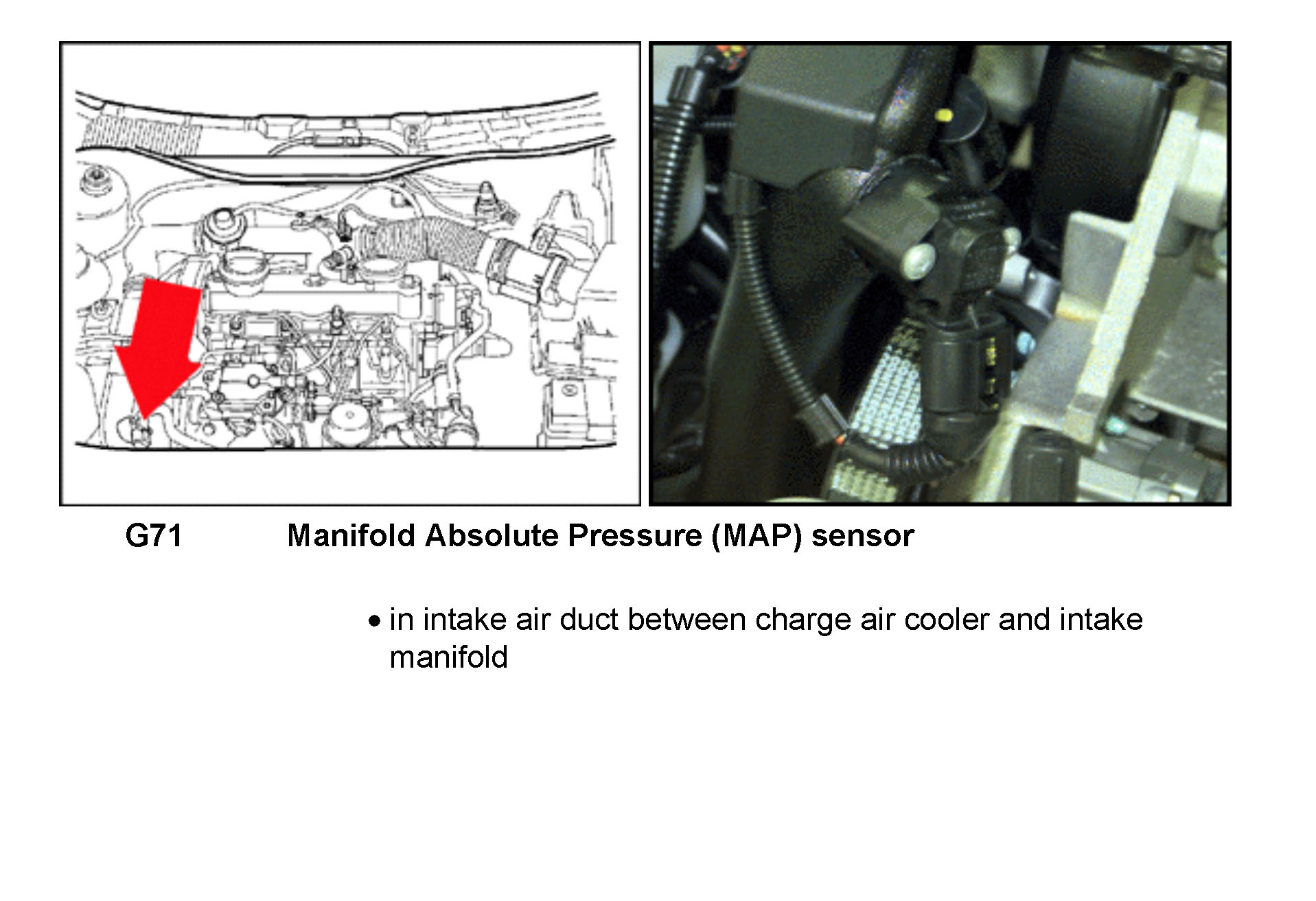 G71 Manifold Absolute Pressure (MAP) sensor

• in intake air duct between charge air cooler and intake manifold