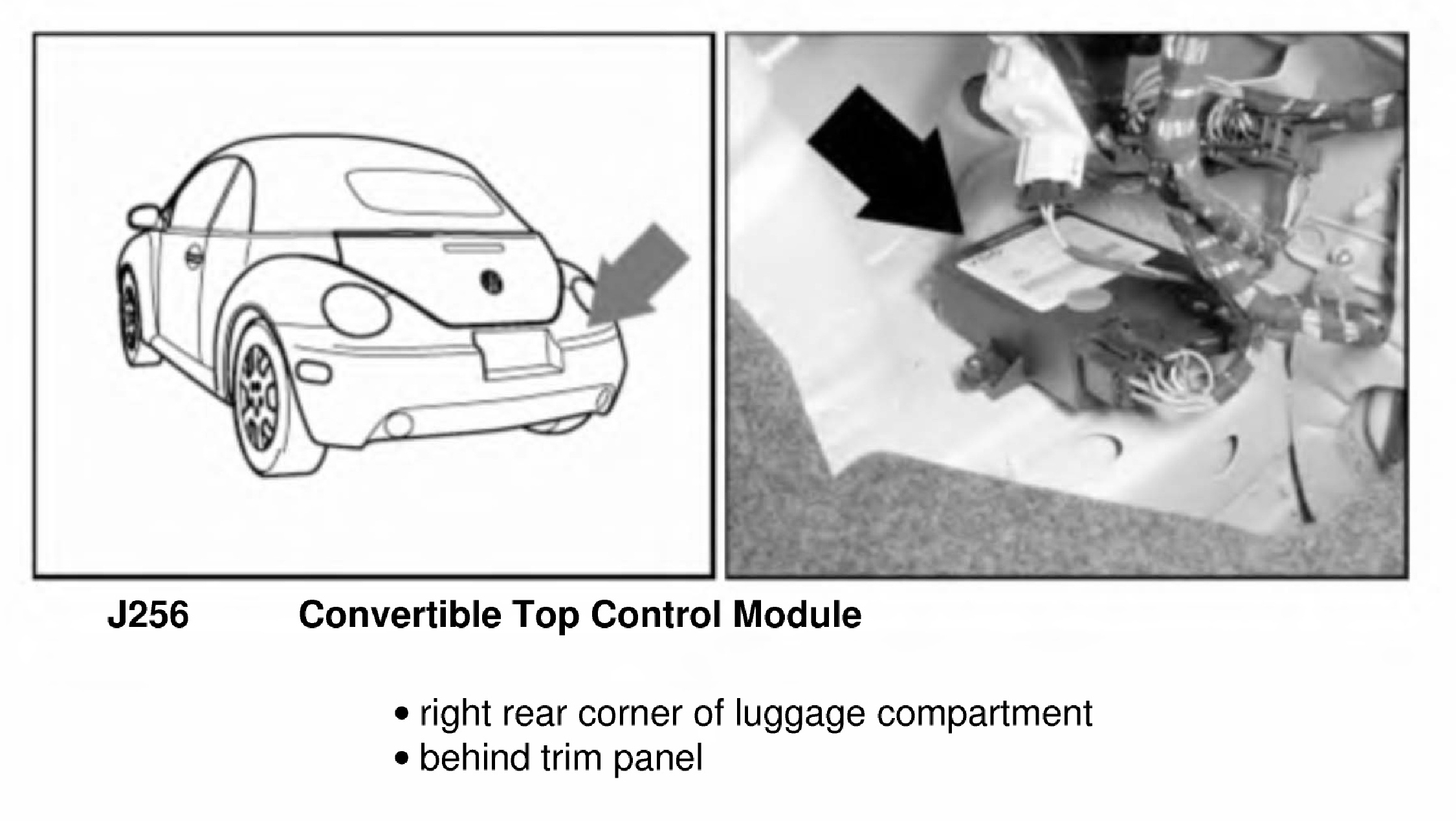 J256 Convertible Top Control Module

• right rear corner of luggage compartment
• behind trim panel