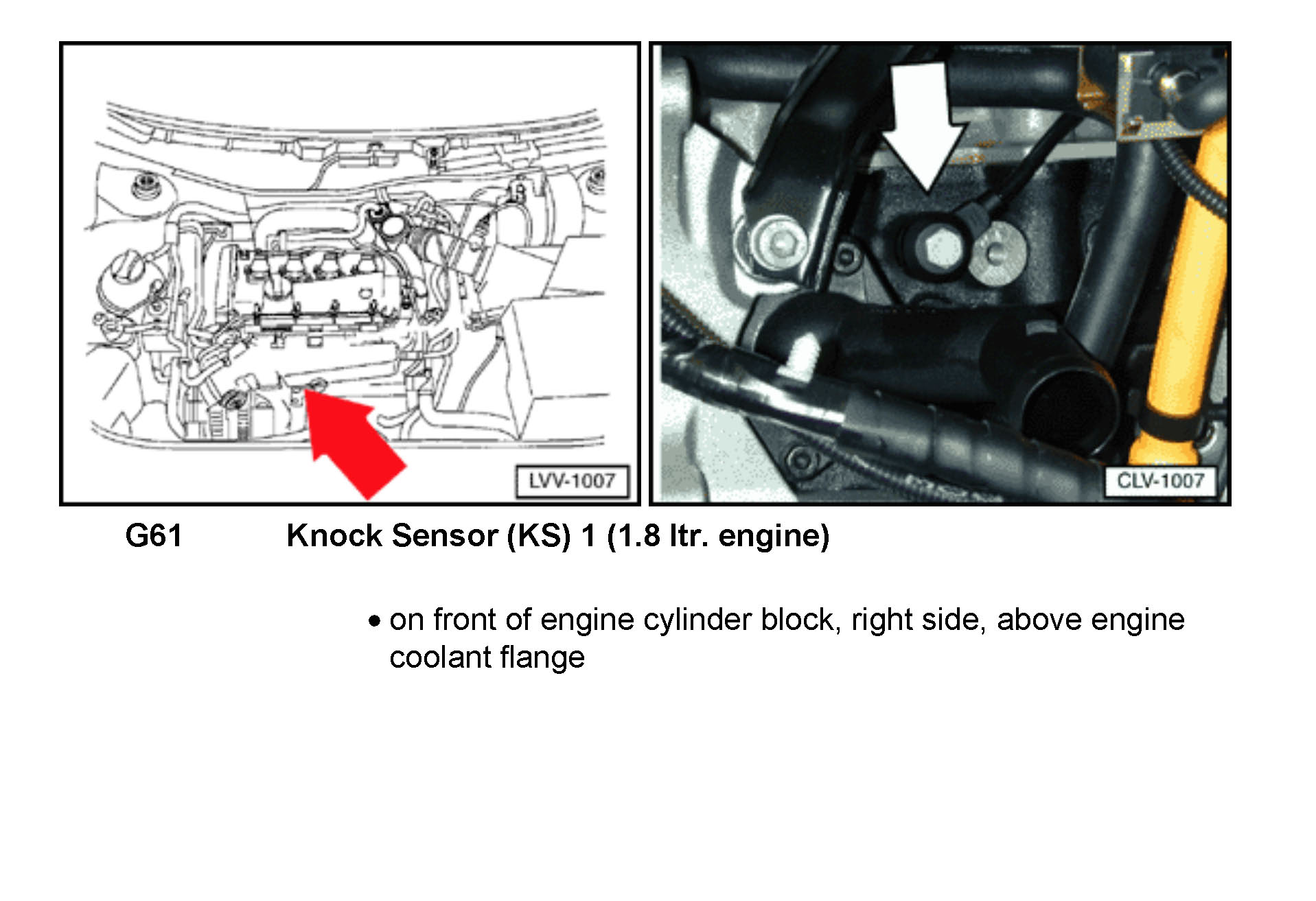 LVV-1007

CLV-1007

G61 Knock Sensor (KS) 1 (1.8 ltr. engine)

• on front of engine cylinder block, right side, above engine coolant flange