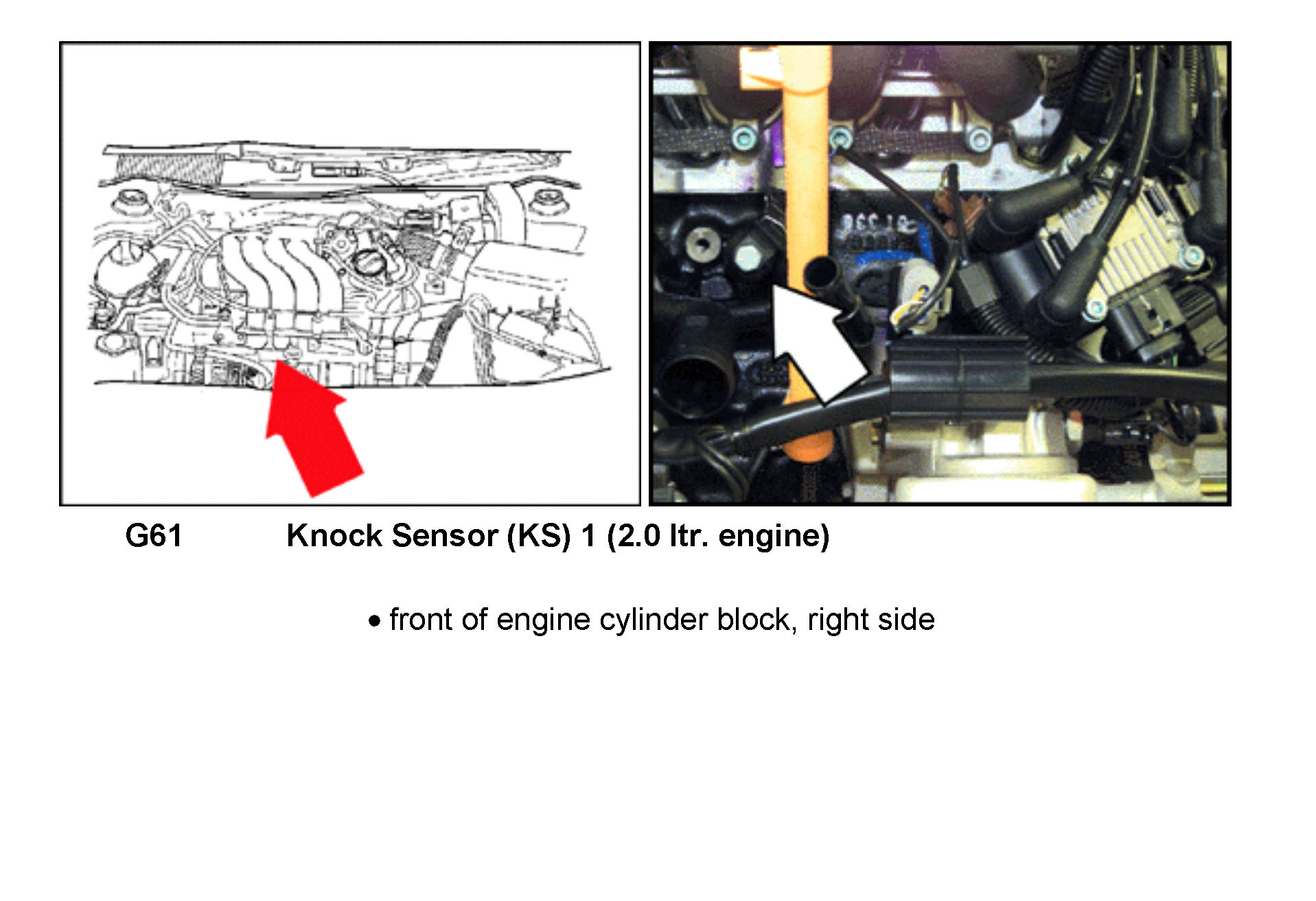 G61 Knock Sensor (KS) 1 (2.0 ltr. engine)

• front of engine cylinder block, right side