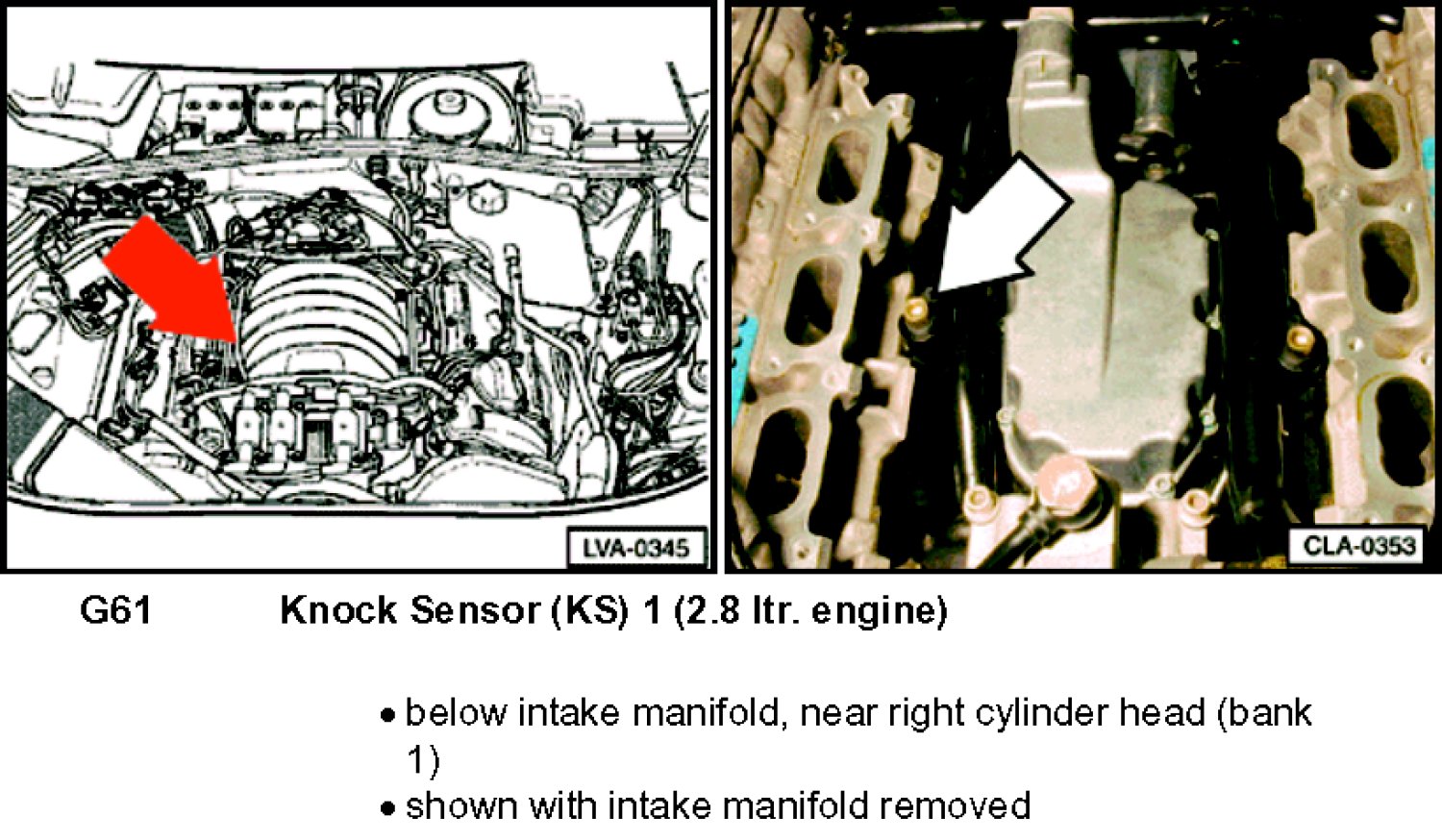 LVA-0345

CLA-0353

G61 Knock Sensor (KS) 1 (2.8 ltr. engine)

• below intake manifold, near right cylinder head (bank 1)
• shown with intake manifold removed