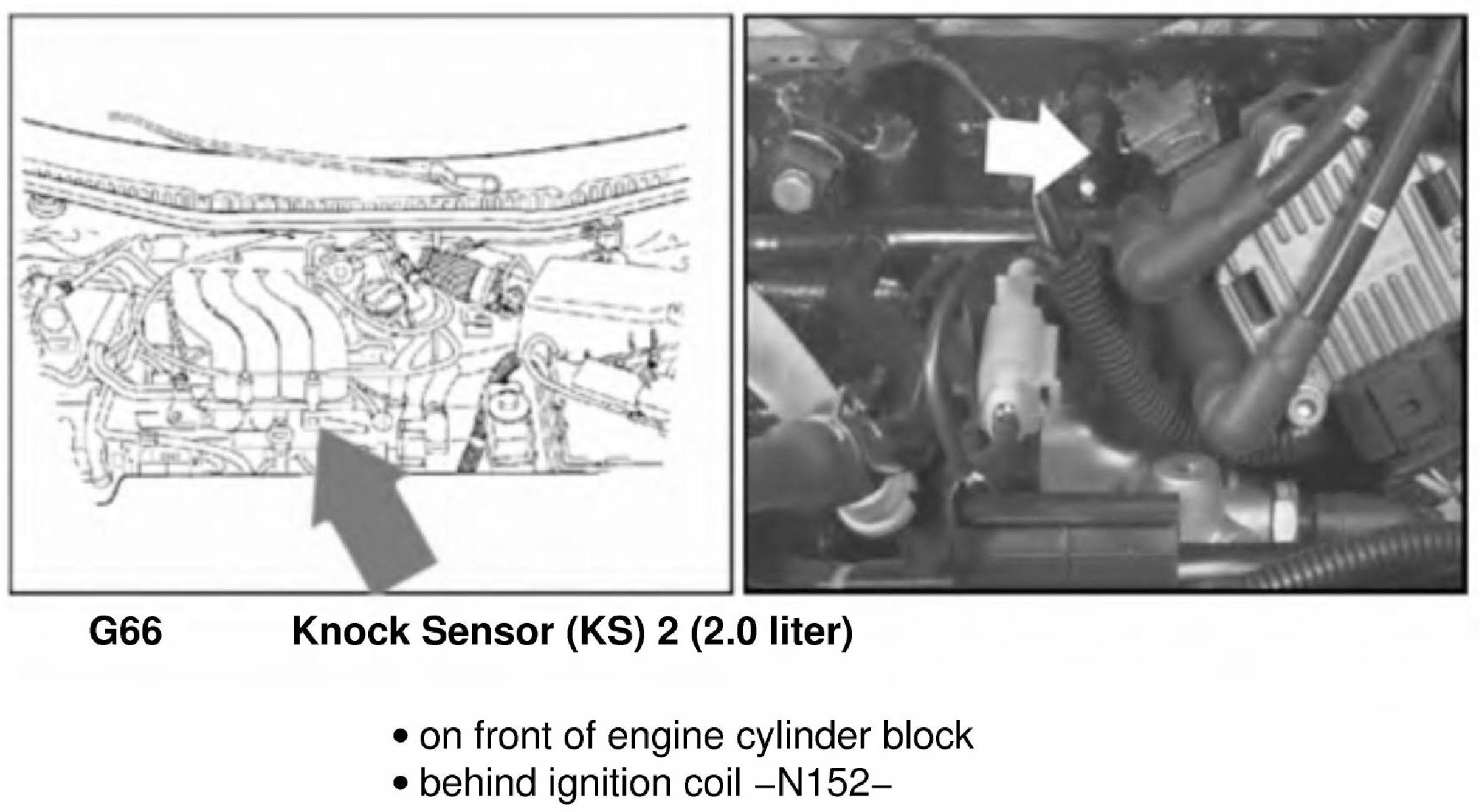 G66 Knock Sensor (KS) 2 (2.0 liter)

• on front of engine cylinder block
• behind ignition coil –N152–