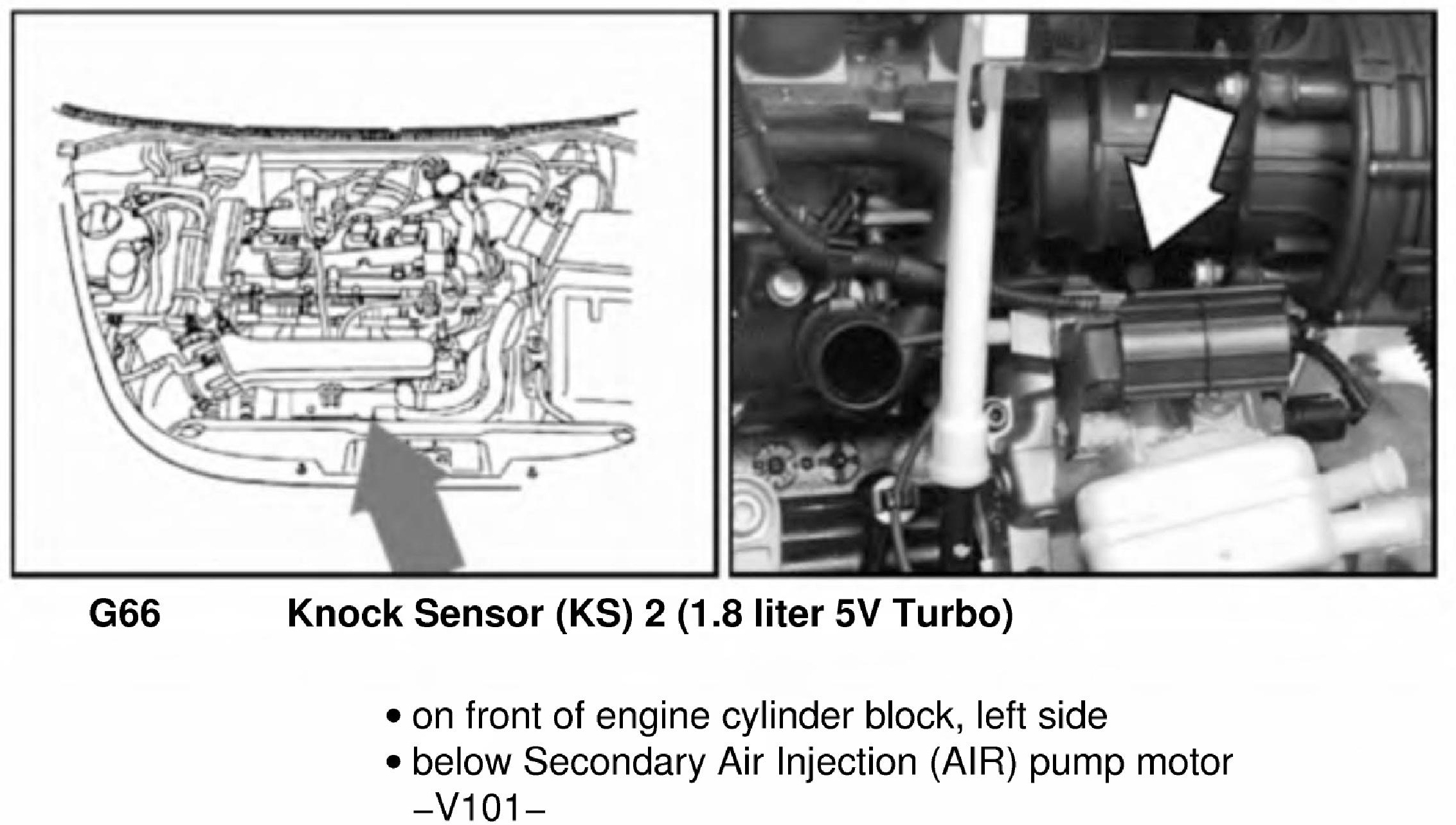 G66 Knock Sensor (KS) 2 (1.8 liter 5V Turbo)

• on front of engine cylinder block, left side
• below Secondary Air Injection (AIR) pump motor –V101–