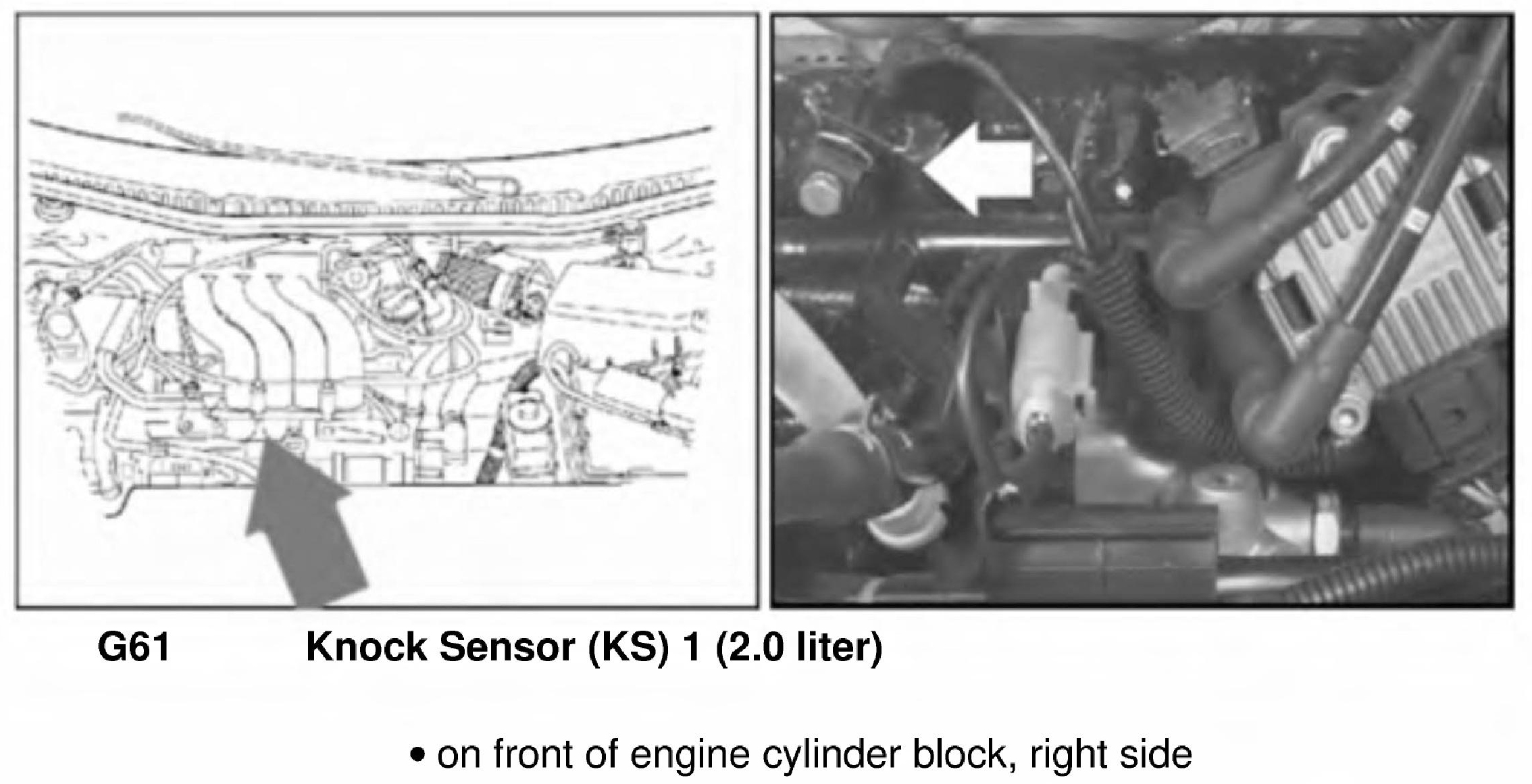 G61 Knock Sensor (KS) 1 (2.0 liter)

• on front of engine cylinder block, right side