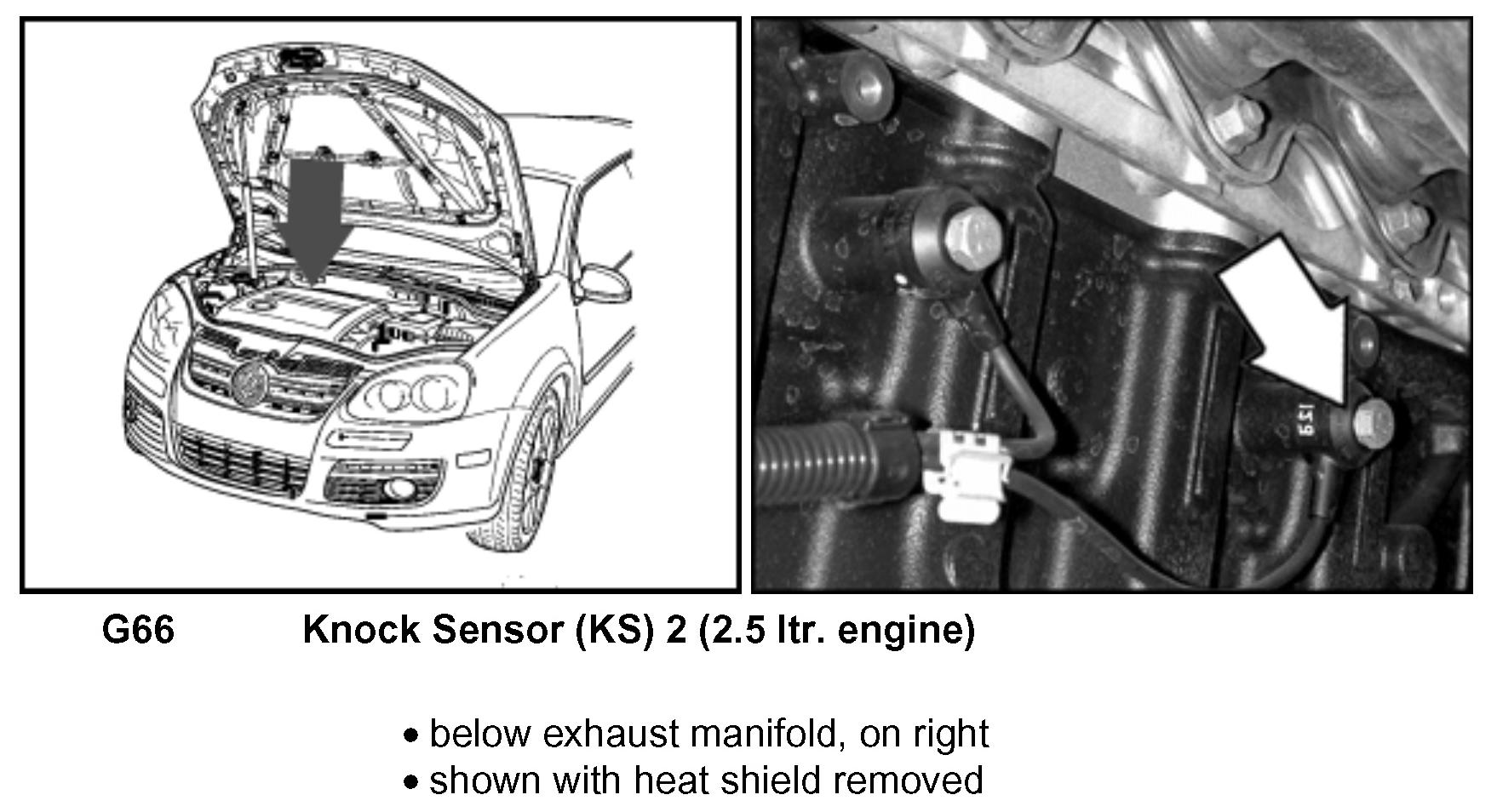 G66 Knock Sensor (KS) 2 (2.5 ltr. engine)

• below exhaust manifold, on right
• shown with heat shield removed