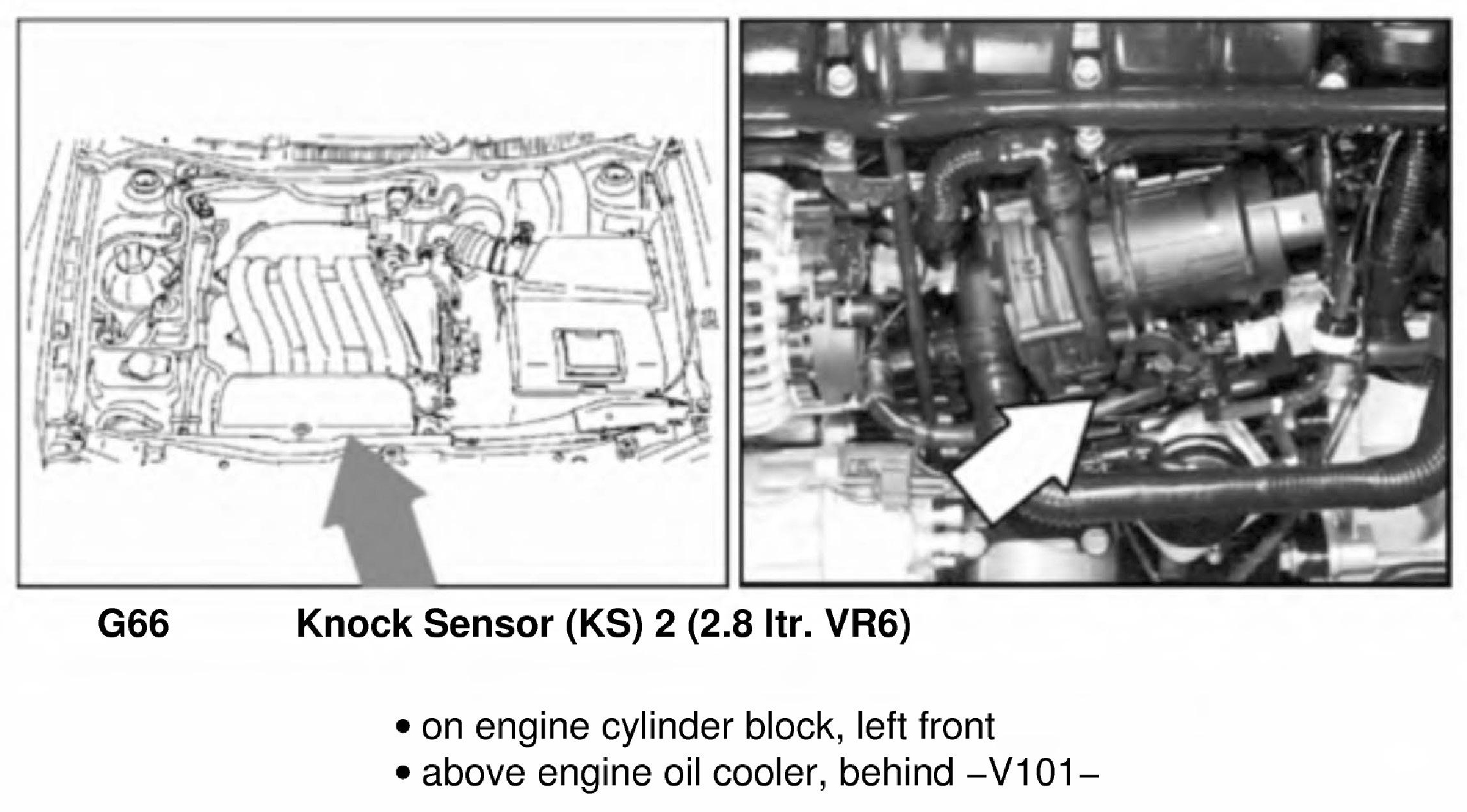 G66 Knock Sensor (KS) 2 (2.8 ltr. VR6)

• on engine cylinder block, left front
• above engine oil cooler, behind –V101–