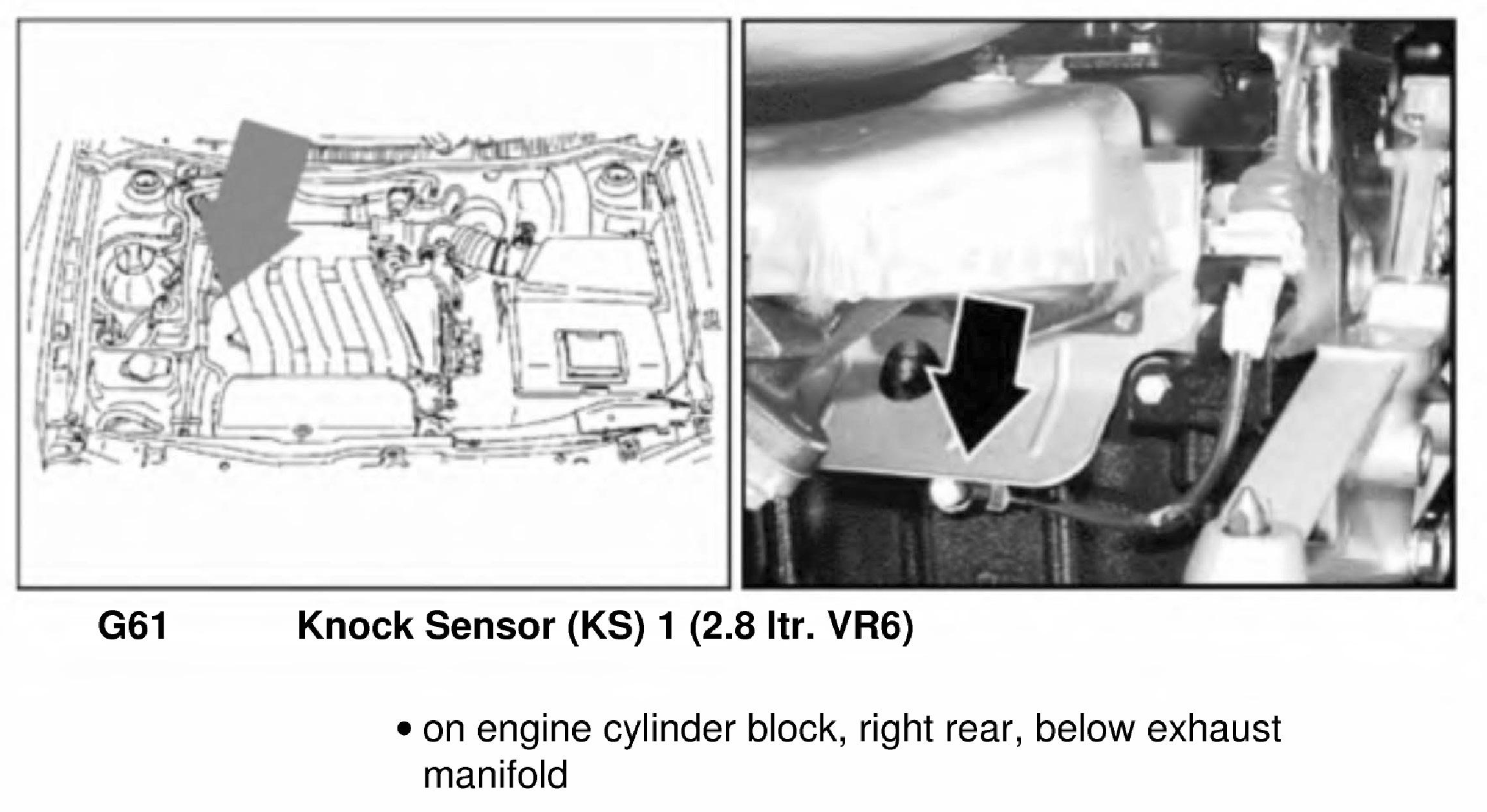 G61 Knock Sensor (KS) 1 (2.8 ltr. VR6)

• on engine cylinder block, right rear, below exhaust manifold