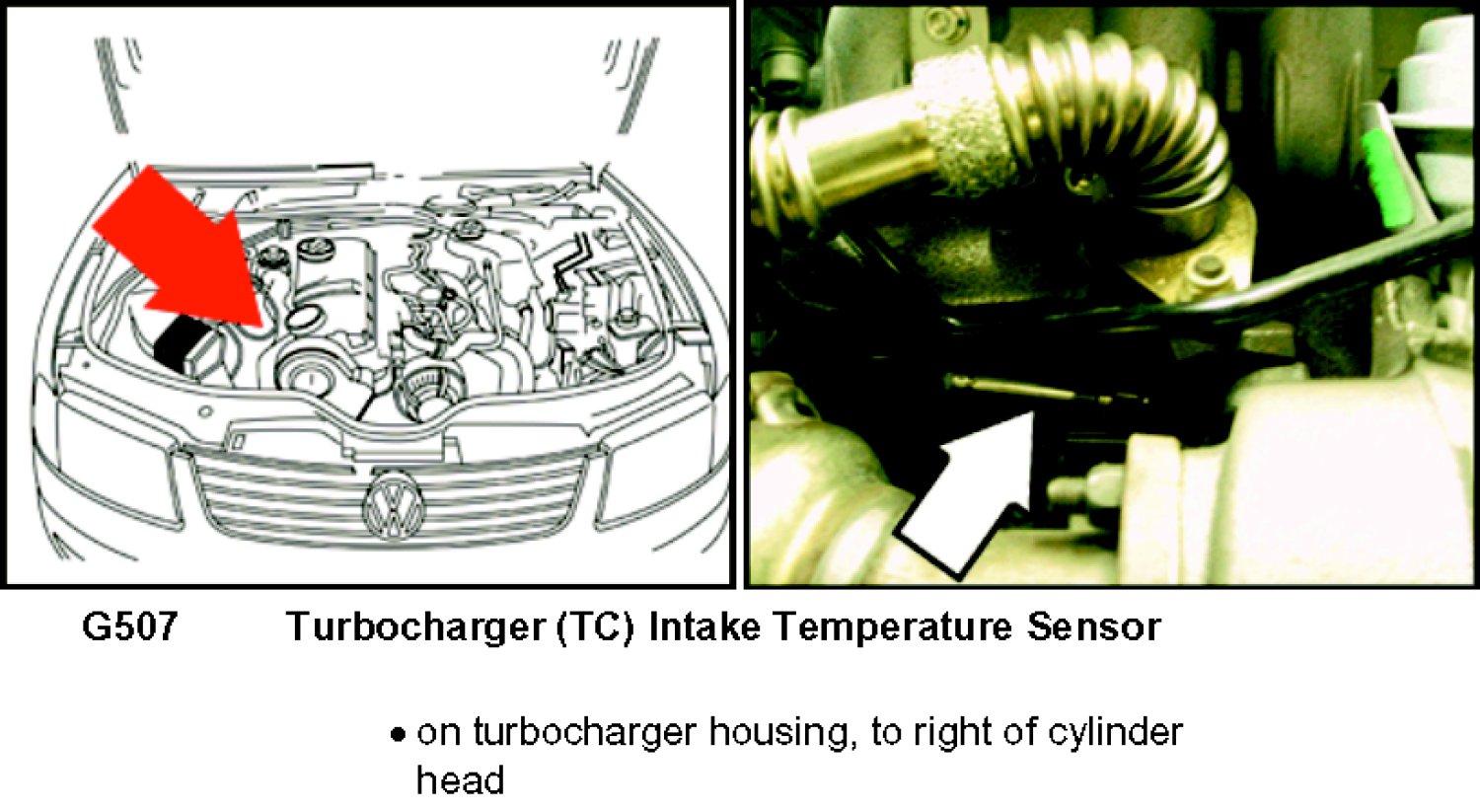 G507 Turbocharger (TC) Intake Temperature Sensor

• on turbocharger housing, to right of cylinder head