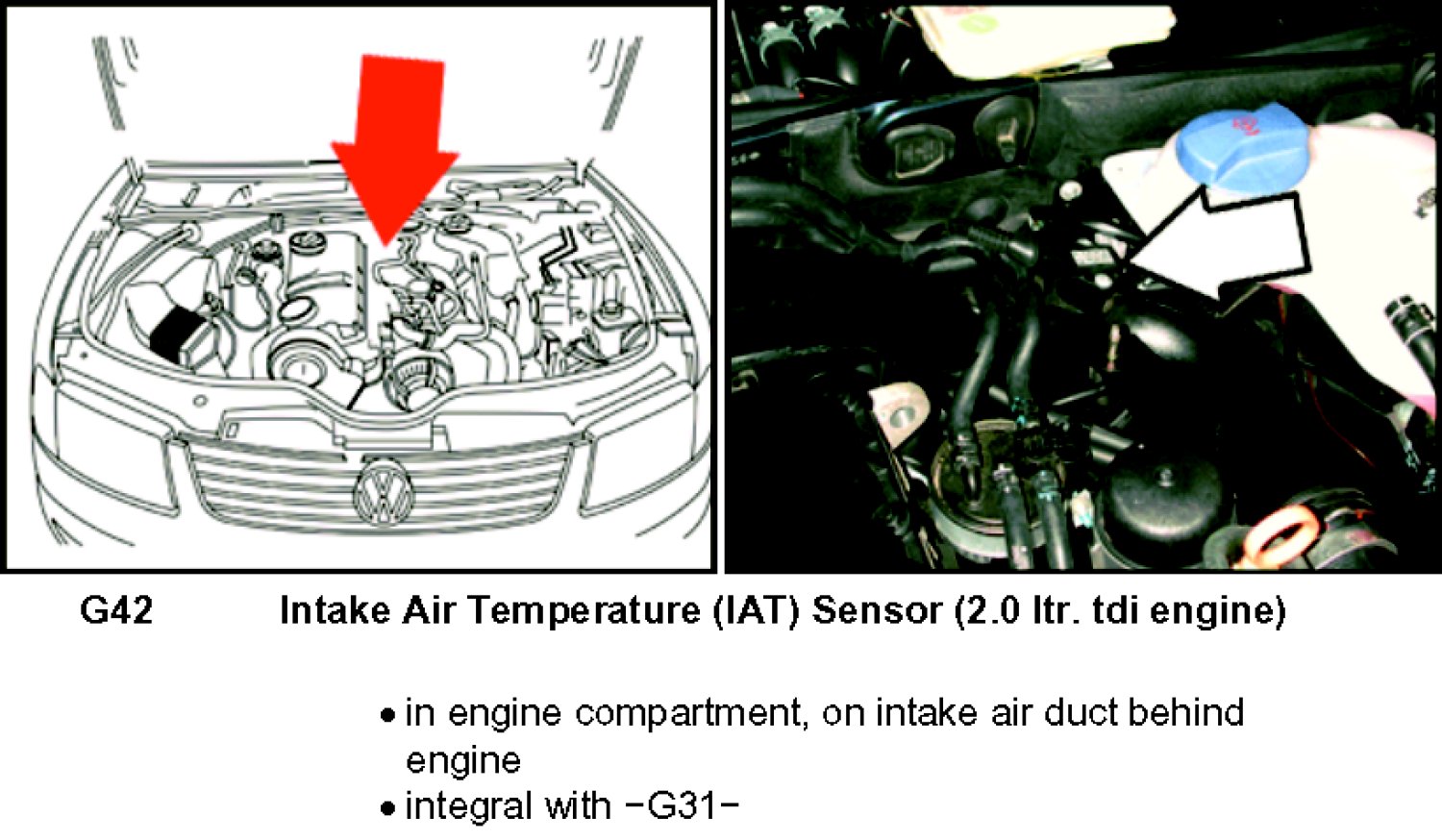 G42 Intake Air Temperature (IAT) Sensor (2.0 ltr. tdi engine)

• in engine compartment, on intake air duct behind engine
• integral with -G31-