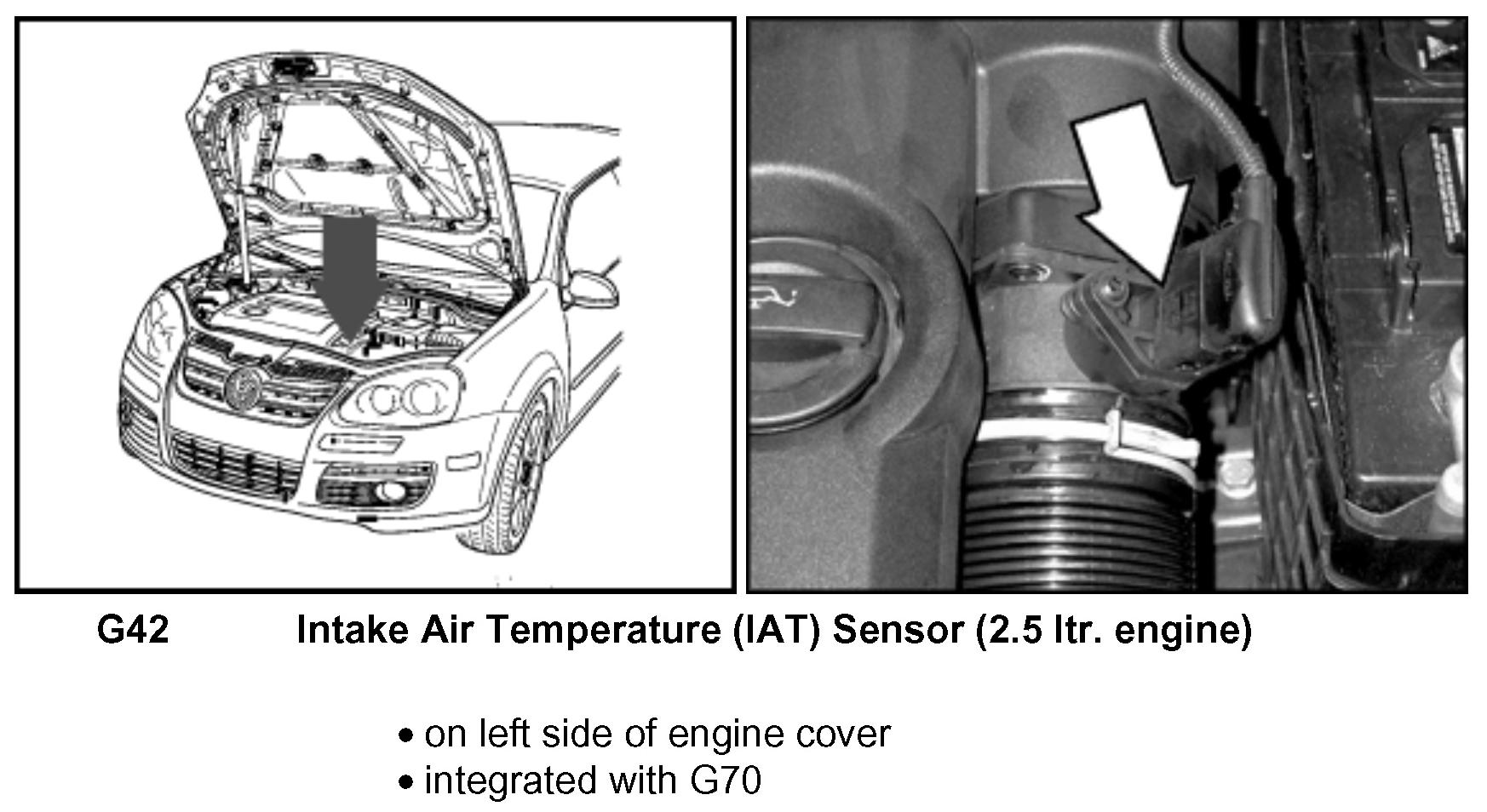 G42 Intake Air Temperature (IAT) Sensor (2.5 ltr. engine)

• on left side of engine cover
• integrated with G70