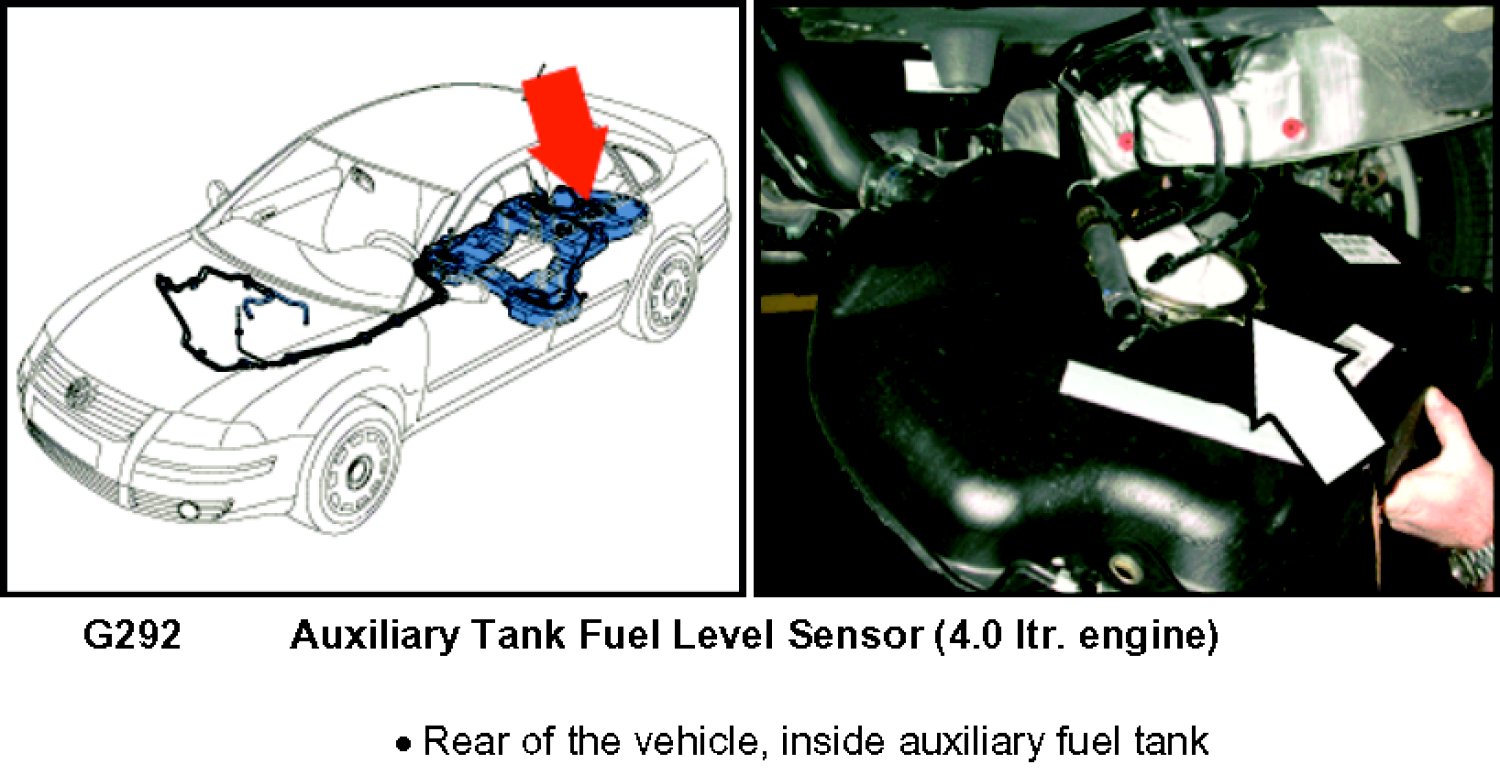 G292 Auxiliary Tank Fuel Level Sensor (4.0 ltr. engine)

• Rear of the vehicle, inside auxiliary fuel tank