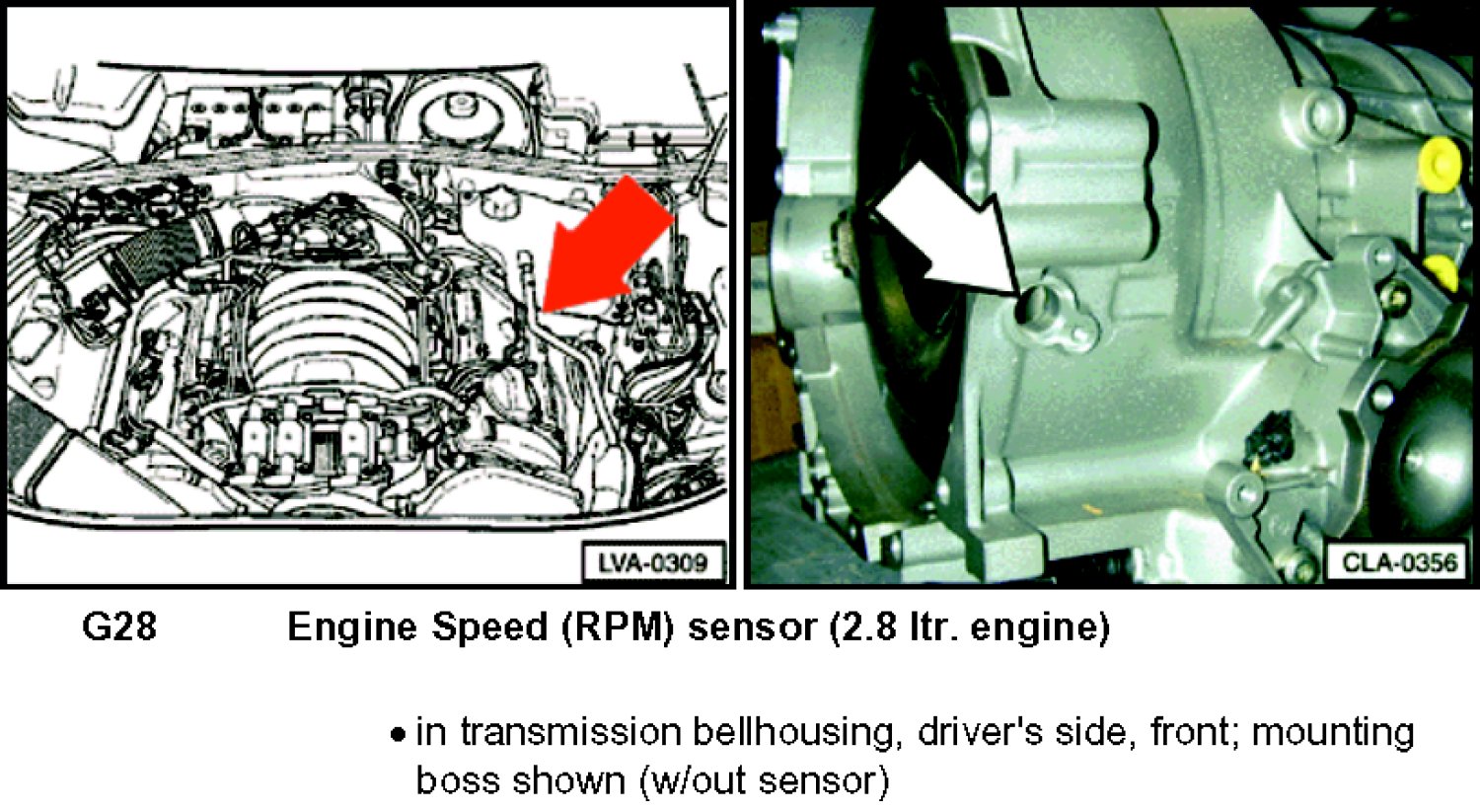 LVA-0309

CLA-0356

G28 Engine Speed (RPM) sensor (2.8 ltr. engine)

• in transmission bellhousing, driver's side, front; mounting boss shown (w/out sensor)