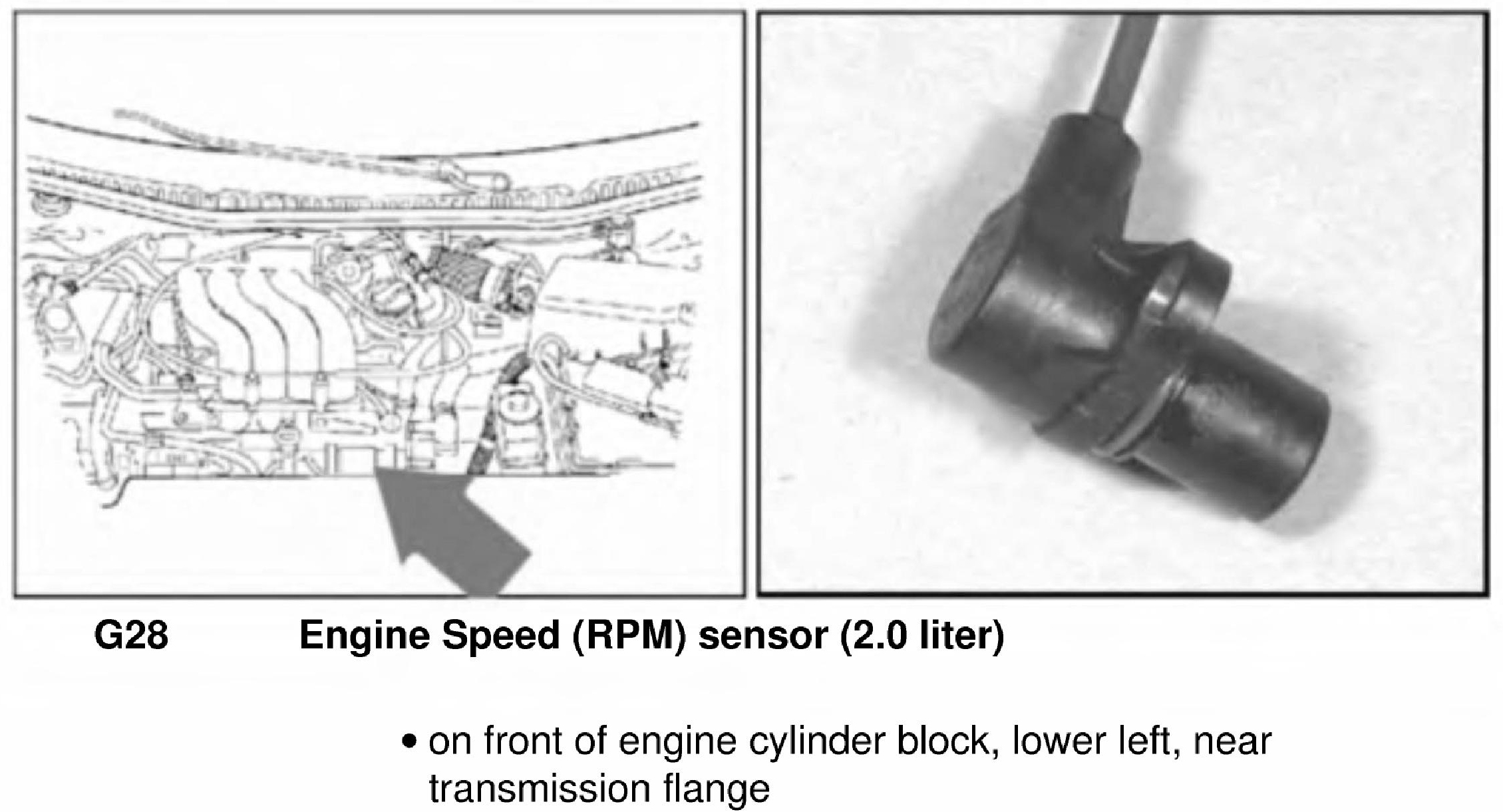 G28 Engine Speed (RPM) sensor (2.0 liter)

• on front of engine cylinder block, lower left, near transmission flange