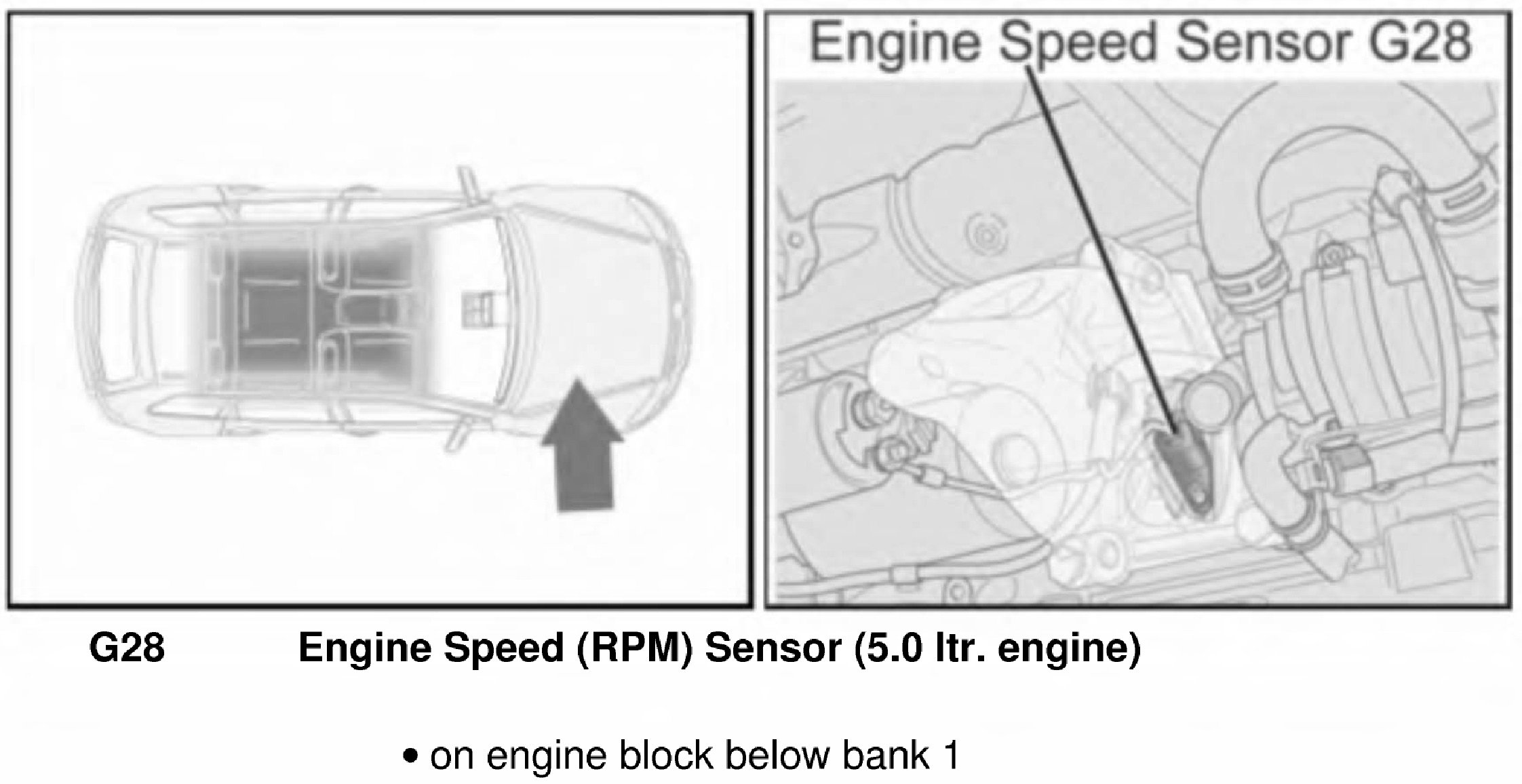 Engine Speed Sensor G28

G28 Engine Speed (RPM) Sensor (5.0 ltr. engine)

• on engine block below bank 1