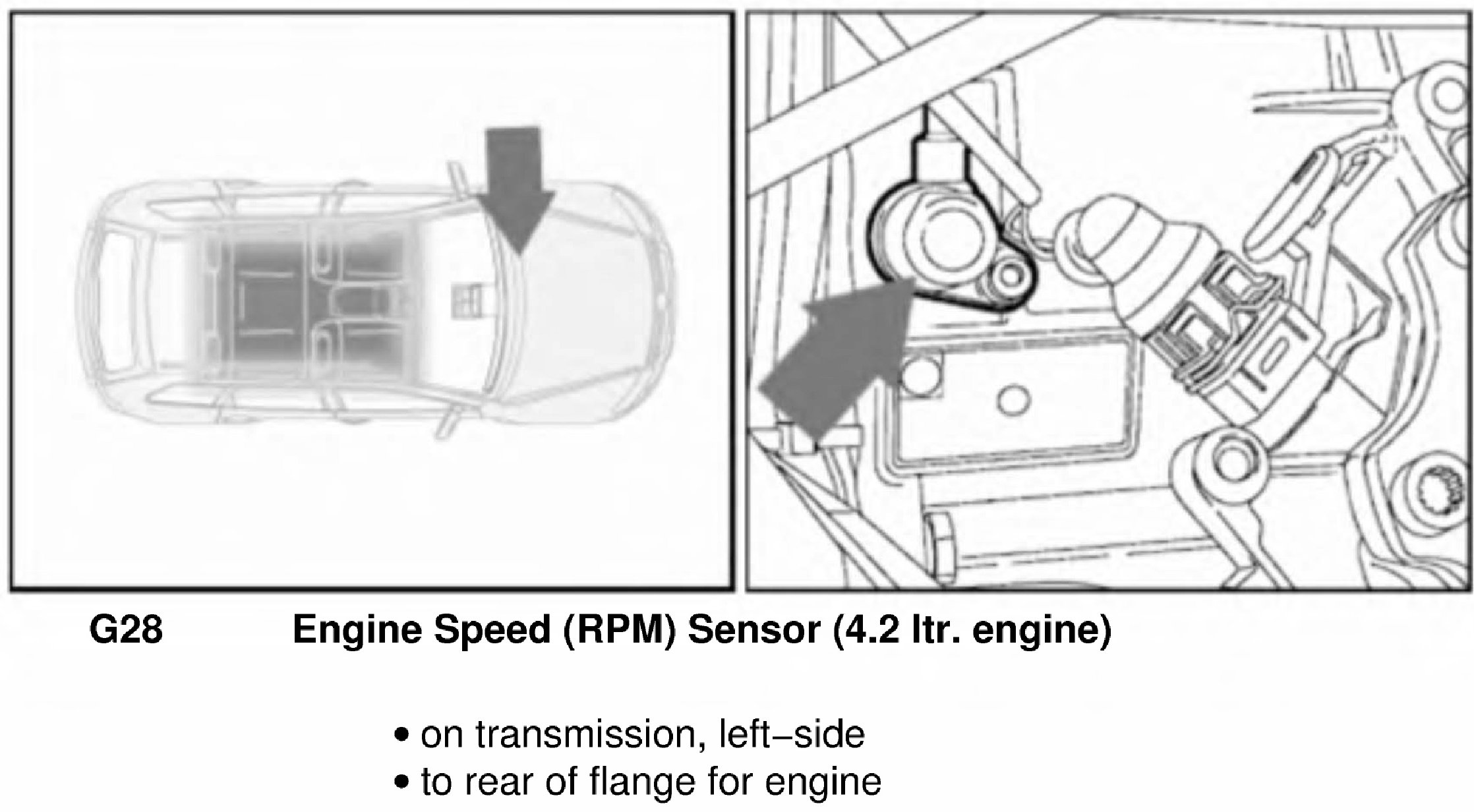 G28 Engine Speed (RPM) Sensor (4.2 ltr. engine)

• on transmission, left–side
• to rear of flange for engine