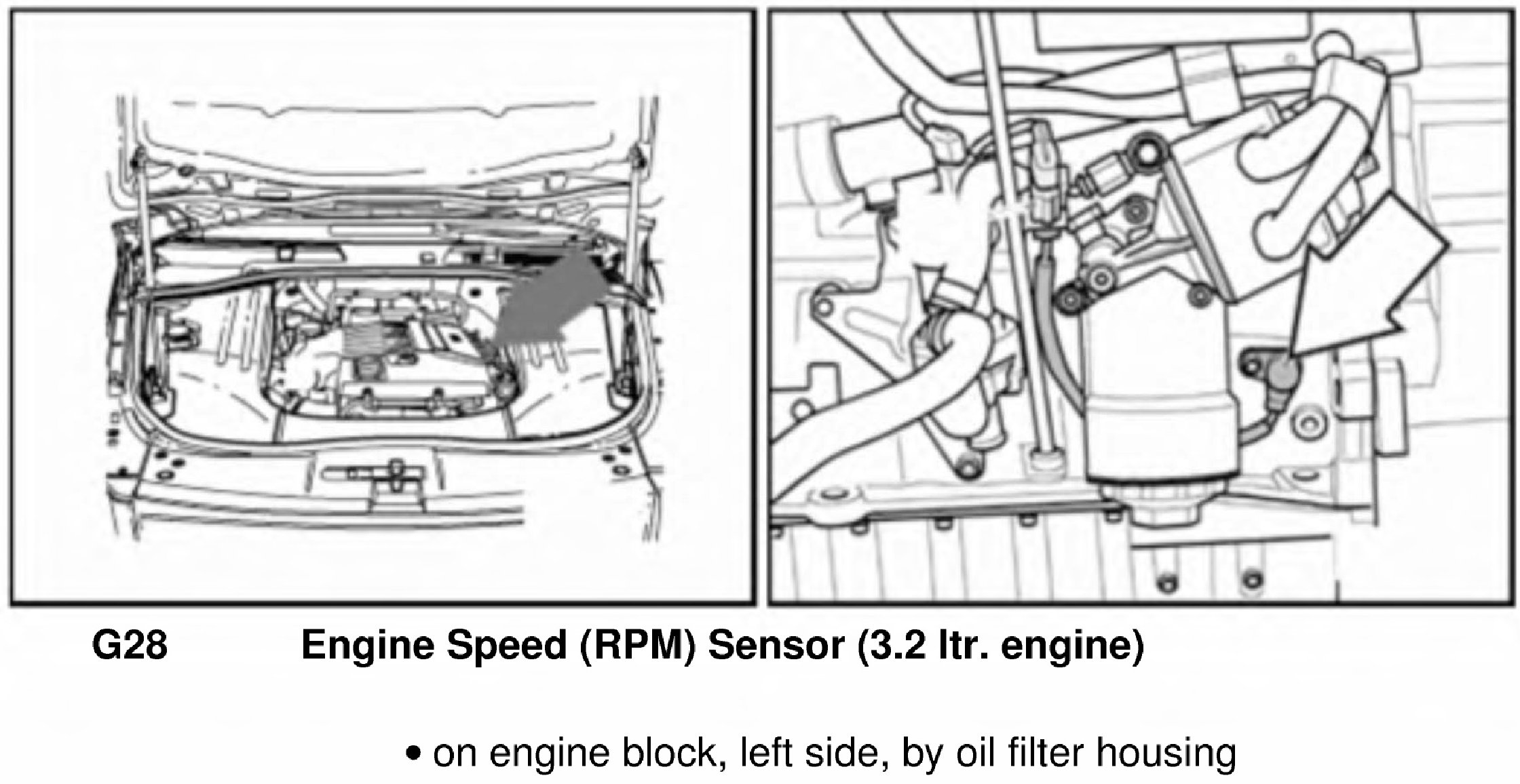 G28 Engine Speed (RPM) Sensor (3.2 ltr. engine)

• on engine block, left side, by oil filter housing