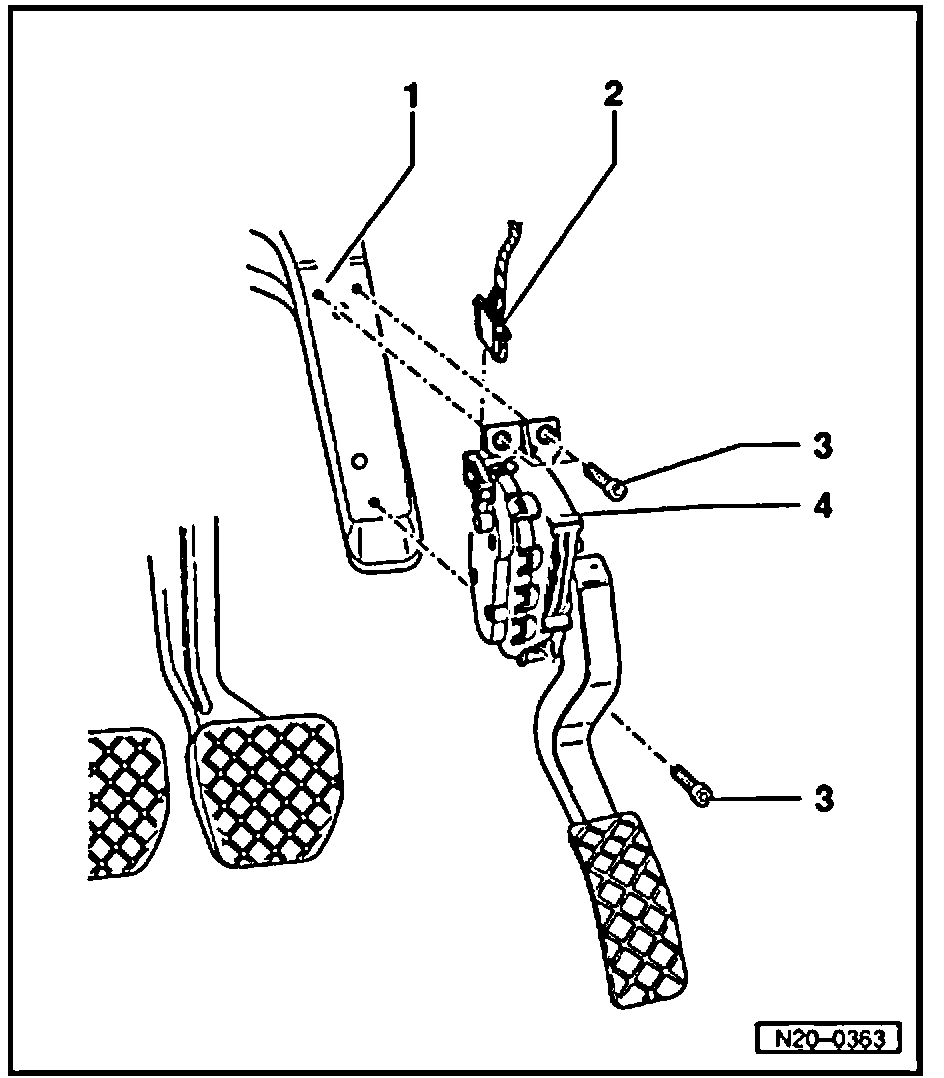 1
2
3
4
3
N20–0363