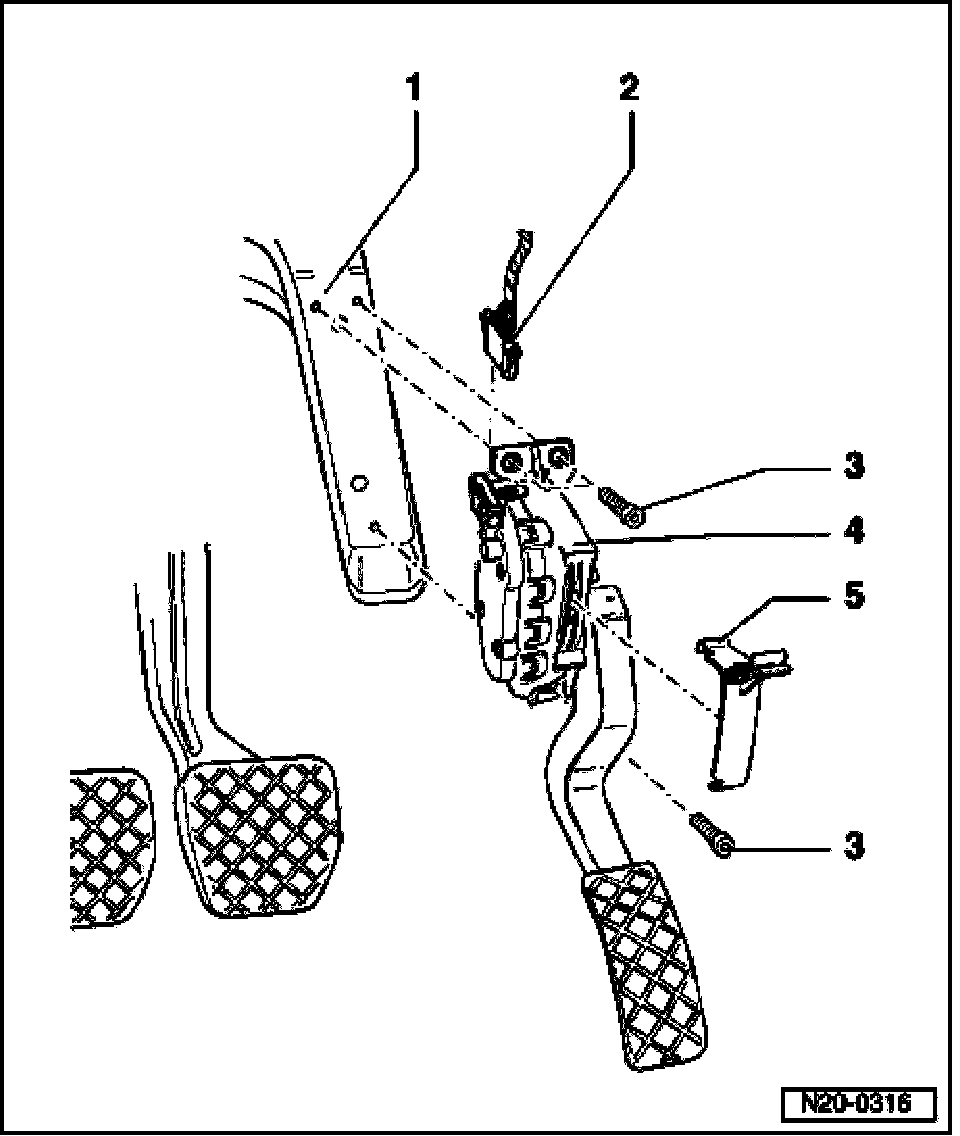 1
2
3
4
5
3
N20-0316