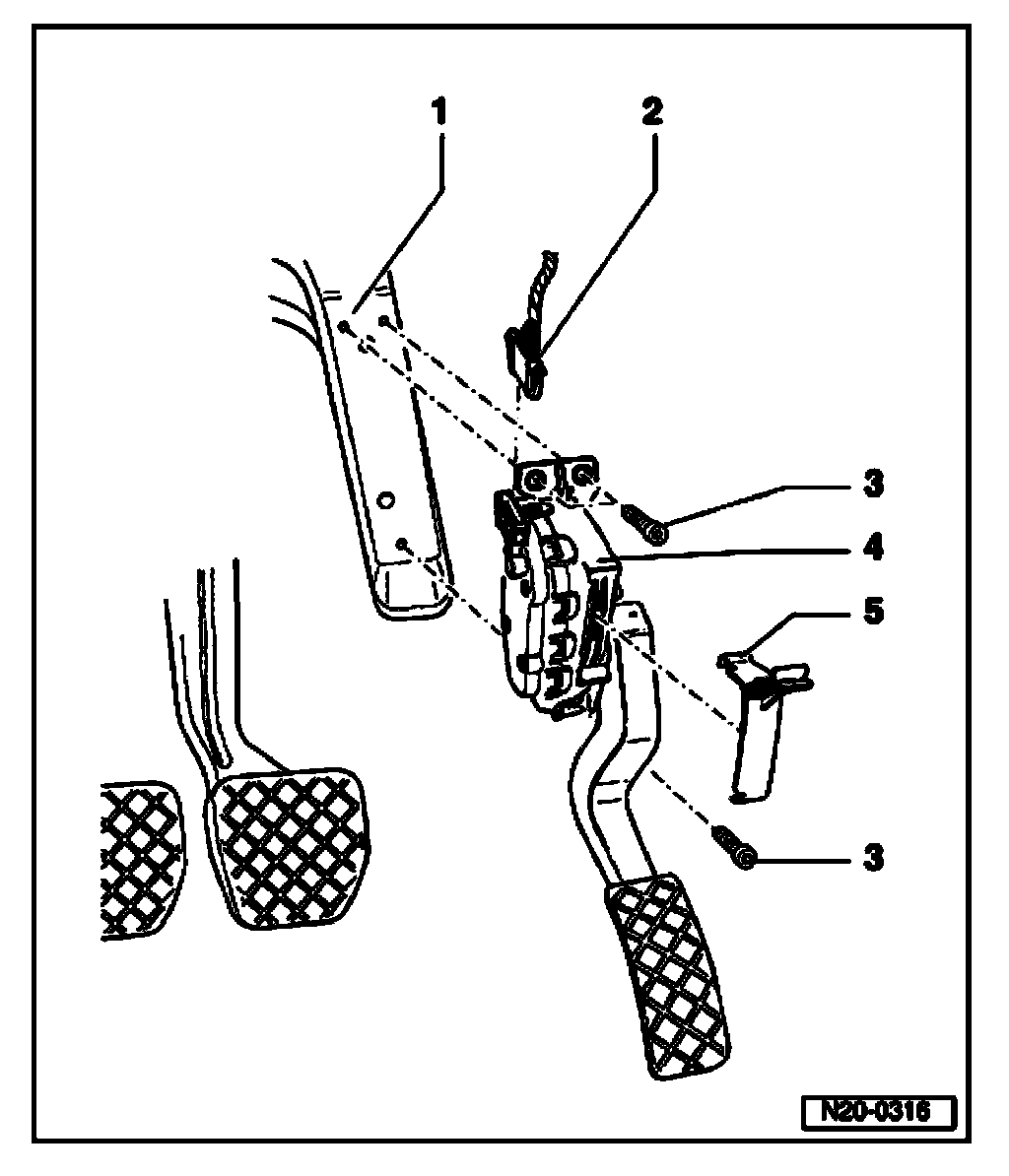 1
2
3
4
5
3
N20-0316