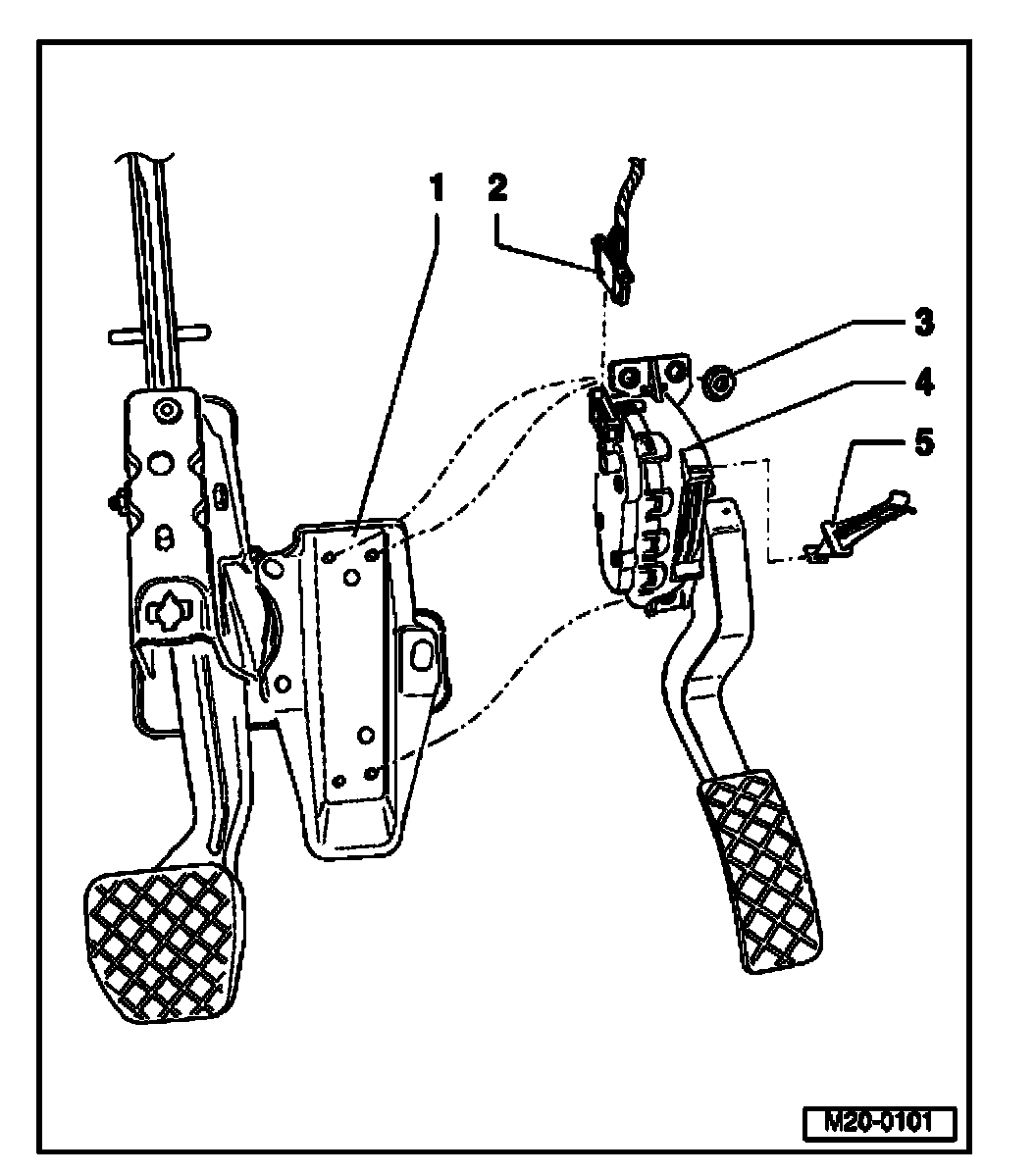 1
2
3
4
5
M20-0101